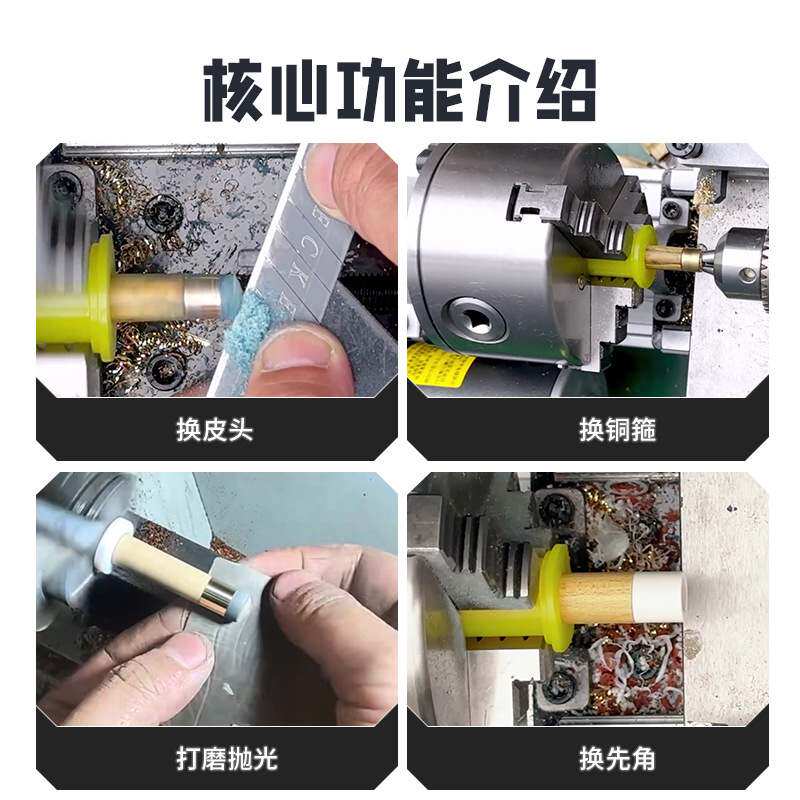 核心功能介绍

换皮头

换铜箍

打磨抛光

换先角