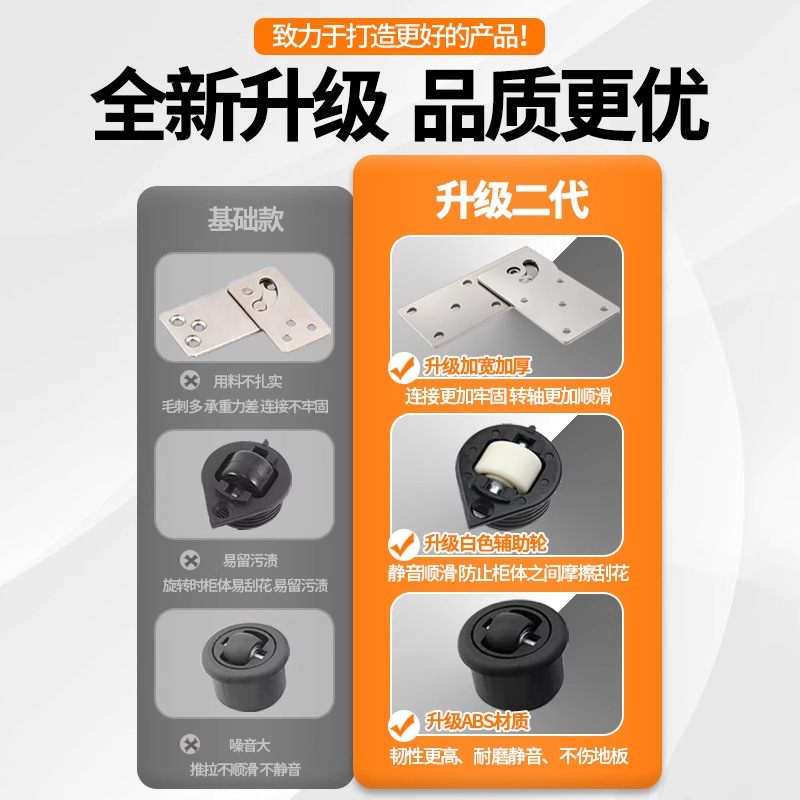 致力于打造更好的产品!

全新升级 品质更优

基础款

用料不扎实
毛刺多 承重力差 连接不牢固

易留污渍
旋转时柜体易刮花 易留污渍

噪音大
推拉不顺滑 不静音

升级二代

升级加宽加厚
连接更加牢固 转轴更加顺滑

升级白色辅助轮
静音顺滑 防止柜体之间摩擦刮花

升级ABS材质
韧性更高、耐磨静音、不伤地板