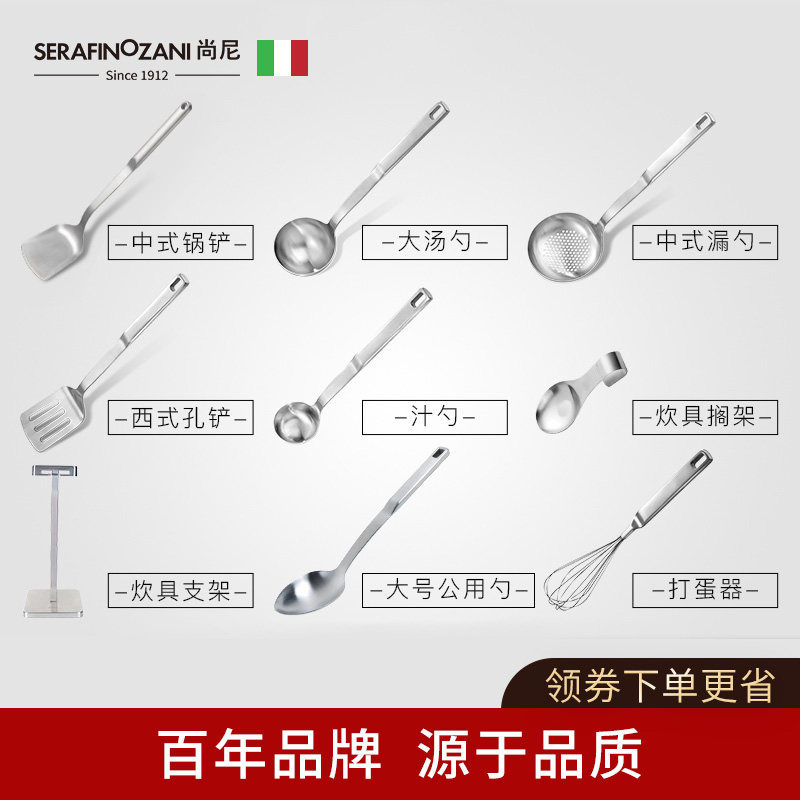 SERAFINOZANI 尚尼
Since 1912

–中式锅铲–

–大汤勺–

–中式漏勺–

–西式孔铲–

–汁勺–

–炊具搁架–

–炊具支架–

–大号公用勺–

–打蛋器–

领券下单更省

百年品牌 源于品质