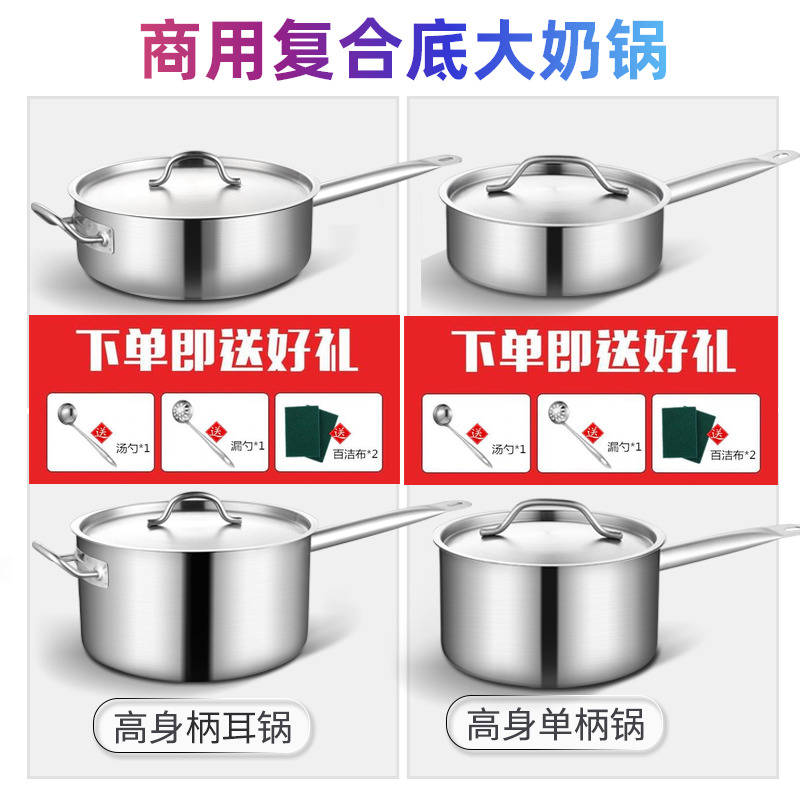 商用复合底大奶锅

下单即送好礼

送 汤勺*1
送 漏勺*1
送 百洁布*2

下单即送好礼

送 汤勺*1
送 漏勺*1
送 百洁布*2

高身柄耳锅

高身单柄锅