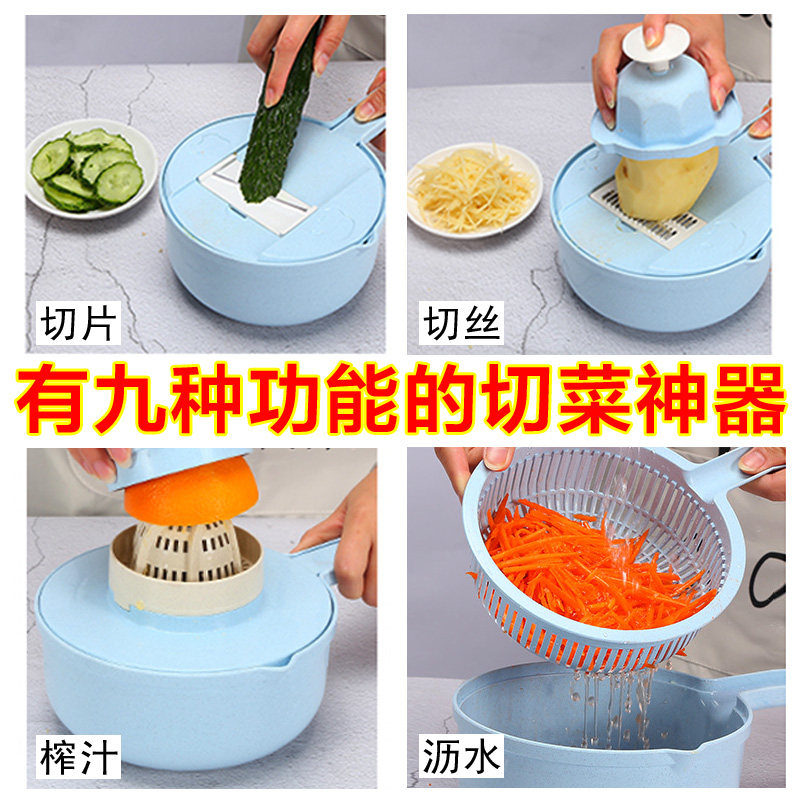 切片

切丝

有九种功能的切菜神器

榨汁

沥水