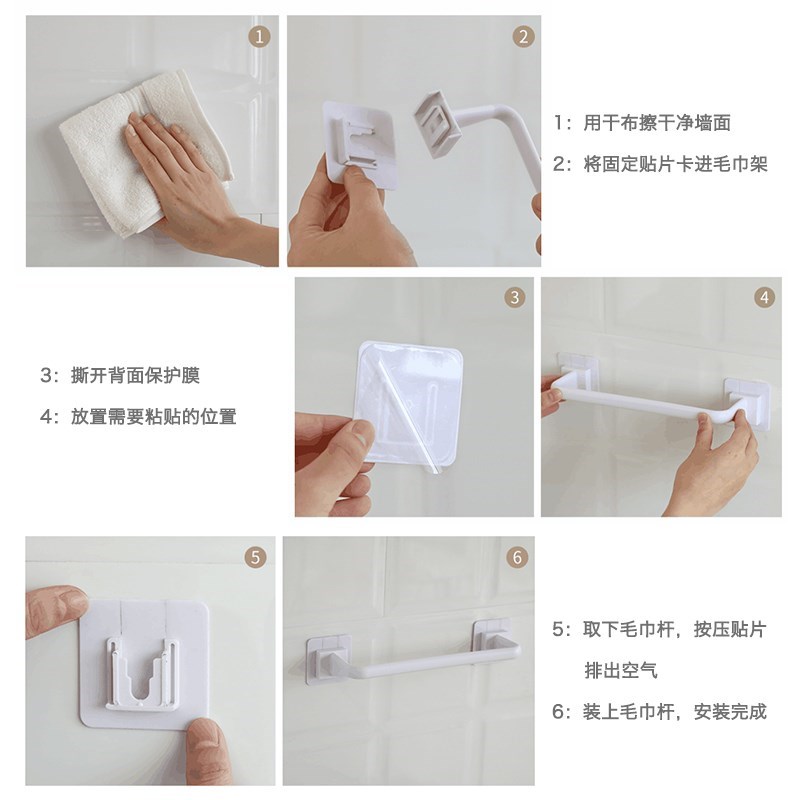 1

2

1：用干布擦干净墙面

2：将固定贴片卡进毛巾架

3：撕开背面保护膜

4：放置需要粘贴的位置

3

4

5

6

5：取下毛巾杆，按压贴片排出空气

6：装上毛巾杆，安装完成