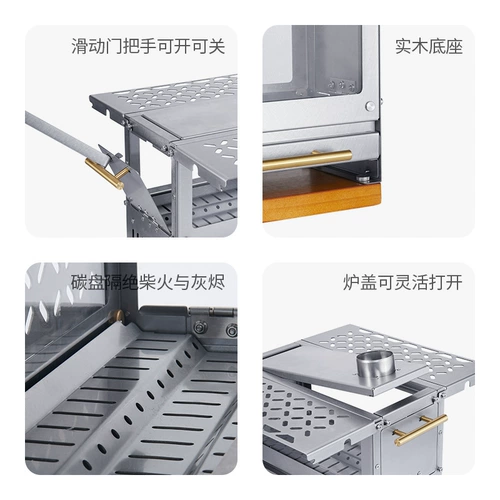 滑动门把手可开可关

实木底座

碳盘隔绝柴火与灰烬

炉盖可灵活打开