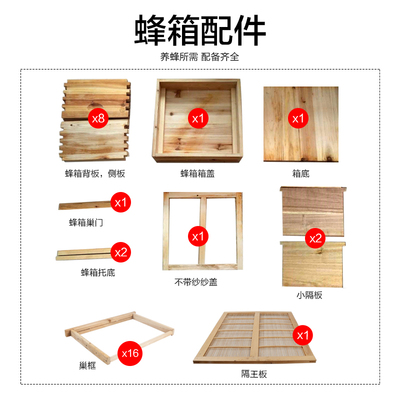 蜂箱配件
养蜂所需 配备齐全

x8
蜂箱背板，侧板

x1
蜂箱箱盖

x1
箱底

x1
蜂箱巢门

x2
蜂箱托底

x1
不带纱纱盖

x2
小隔板

x16
巢框

x1
隔王板