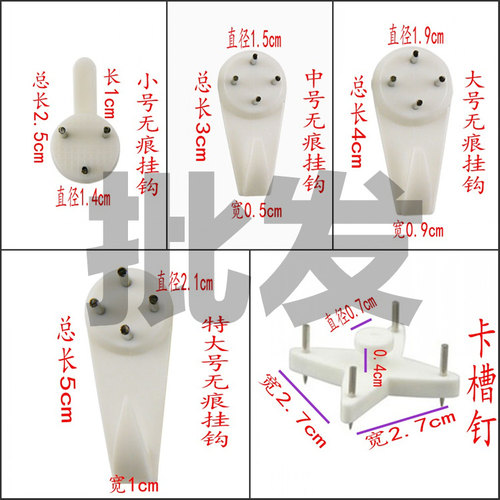 总长2.5cm

长1cm

小号无痕挂钩

直径1.4cm

直径1.5cm

总长3cm

中号无痕挂钩

宽0.5cm

直径1.9cm

总长4cm

大号无痕挂钩

宽0.9cm

批发

直径2.1cm

总长5cm

特大号无痕挂钩

宽1cm

直径0.7cm

0.4cm

宽2.7cm

宽2.7cm

卡槽钉