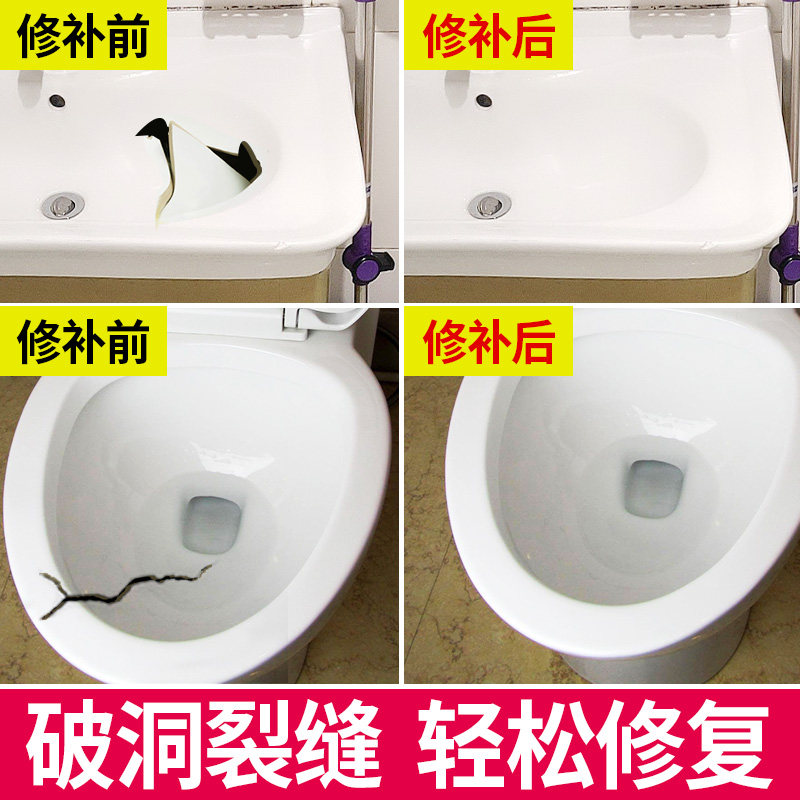 修补前

修补后

修补前

修补后

破洞裂缝 轻松修复