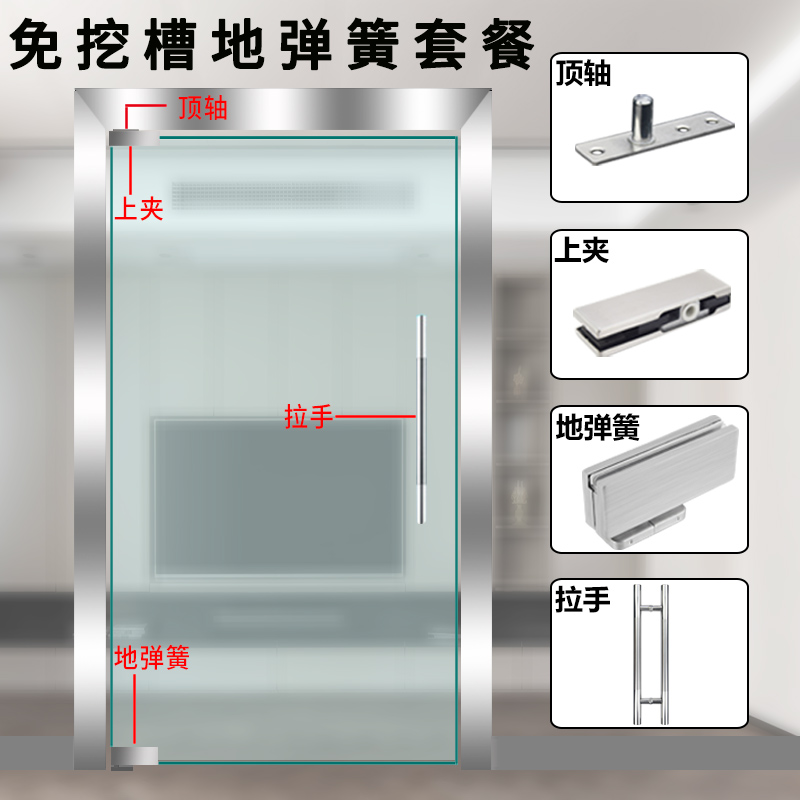 免挖槽地弹簧套餐

顶轴

上夹

拉手

地弹簧

顶轴

上夹

地弹簧

拉手