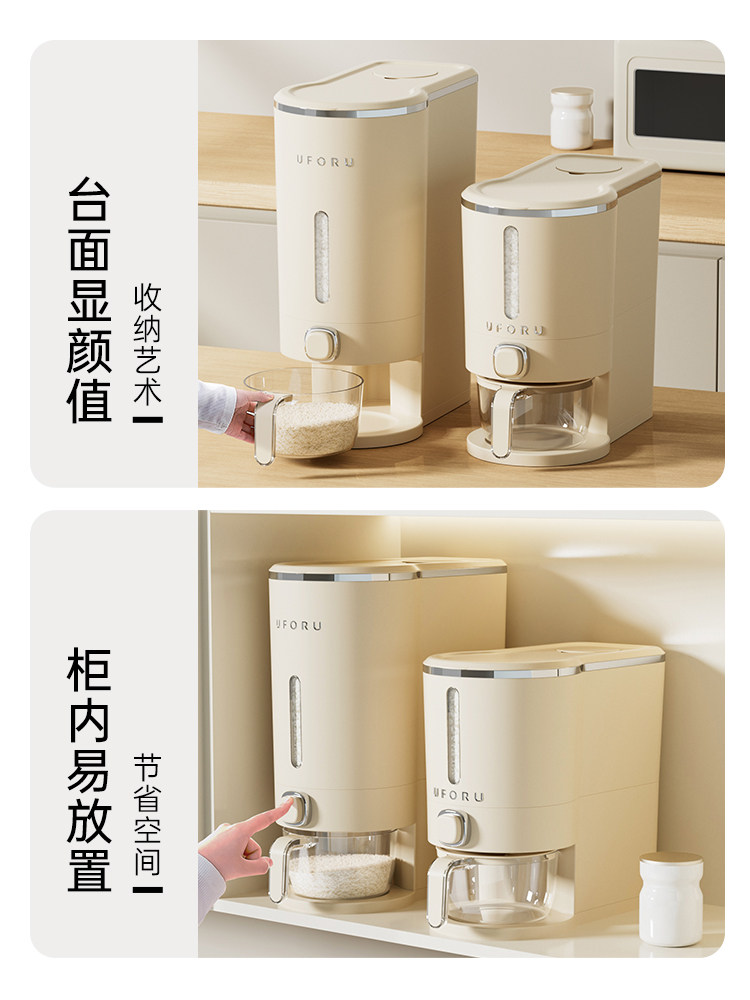 台面显颜值

收纳艺术

UFORU

UFORU

柜内易放置

节省空间

UFORU

UFORU