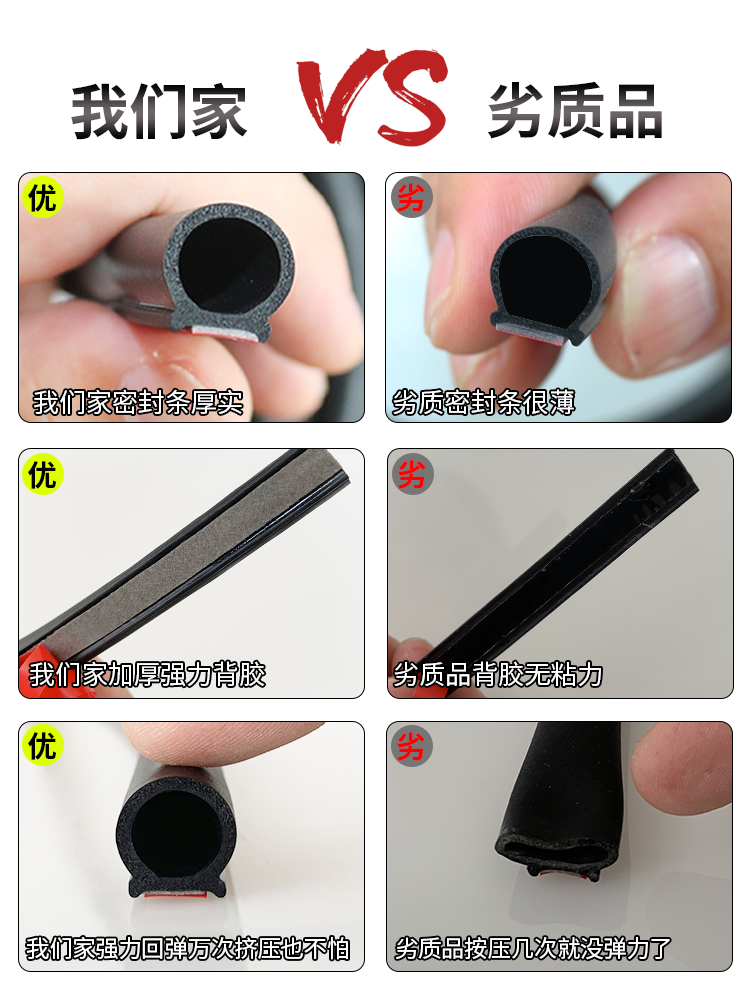 我们家 VS 劣质品

优
我们家密封条厚实

劣
劣质密封条很薄

优
我们家加厚强力背胶

劣
劣质品背胶无粘力

优
我们家强力回弹万次挤压也不怕

劣
劣质品按压几次就没弹力了