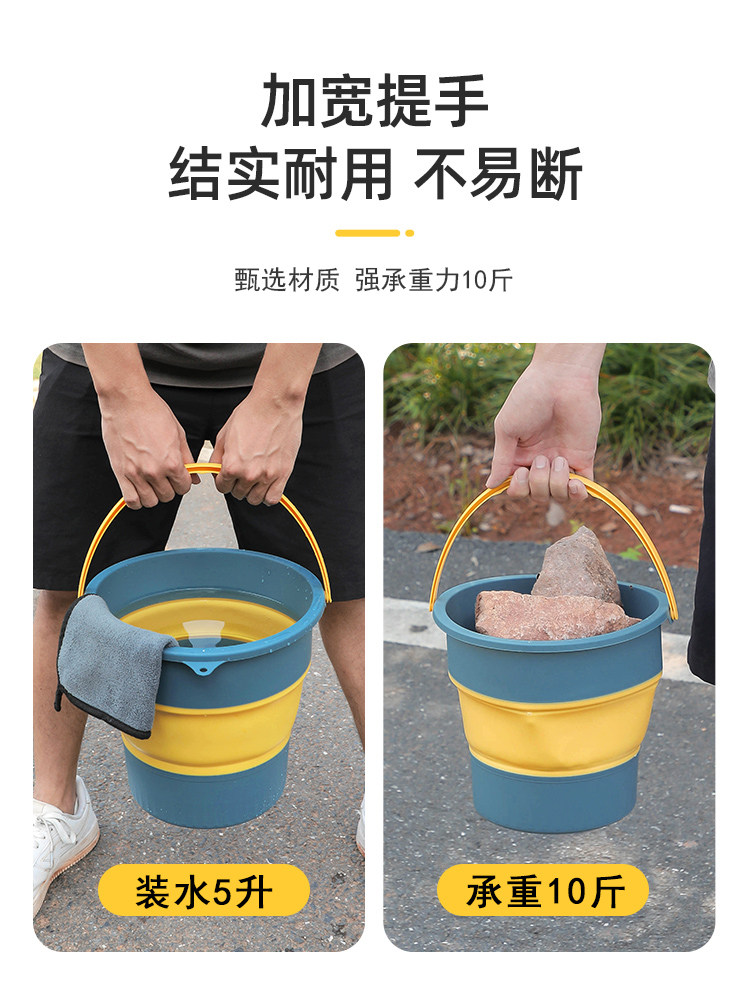 加宽提手
结实耐用 不易断

甄选材质 强承重力10斤

装水5升

承重10斤