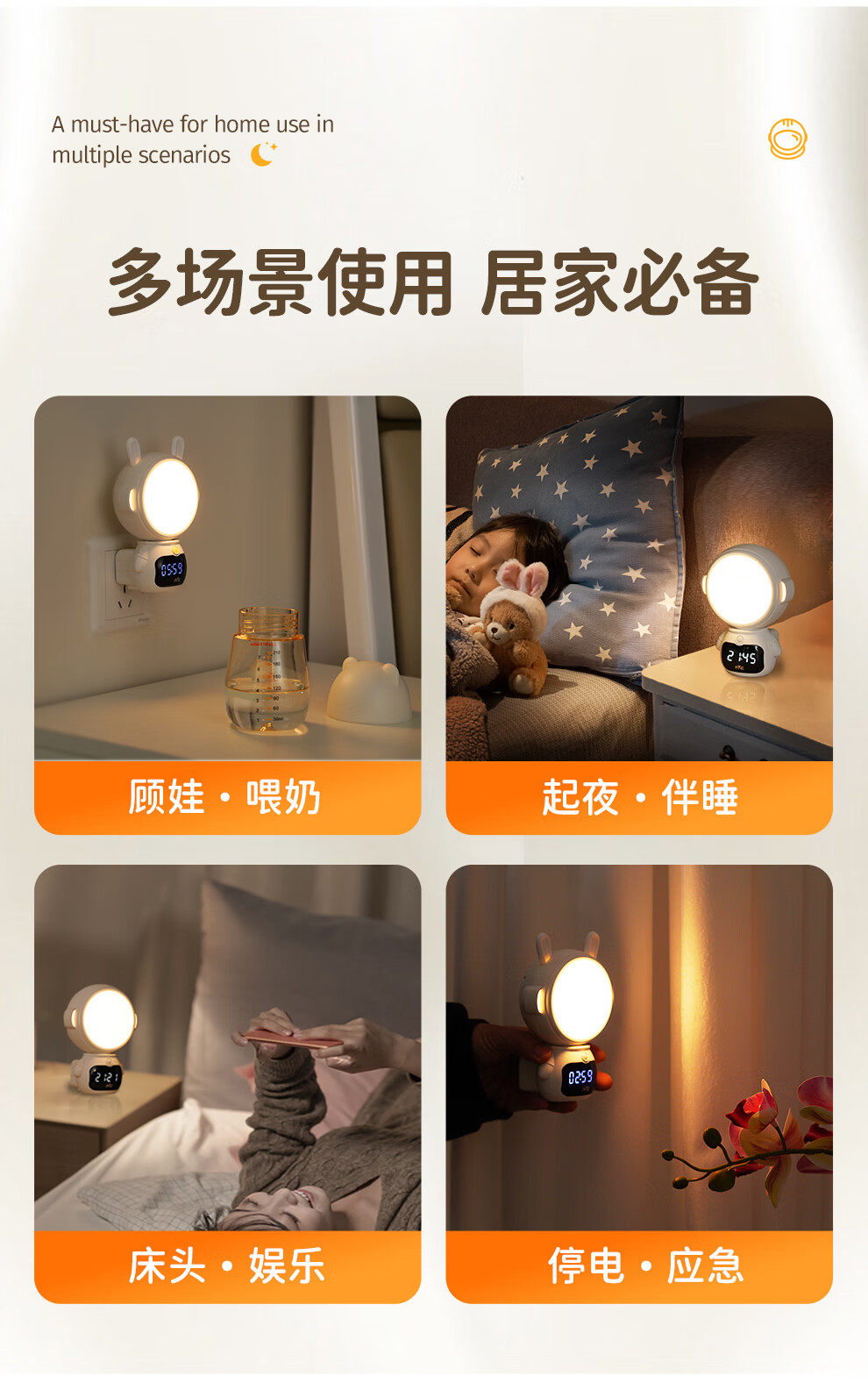 A must-have for home use in multiple scenarios

多场景使用 居家必备

05:59

顾娃 · 喂奶

21:45

起夜 · 伴睡

21:21

床头 · 娱乐

02:59

停电 · 应急