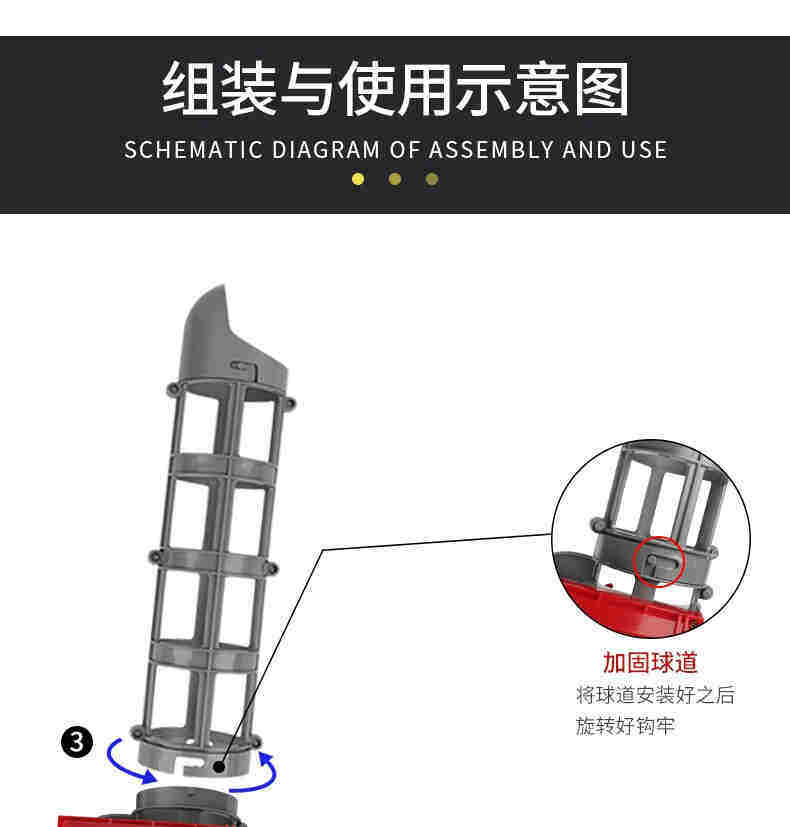 组装与使用示意图

SCHEMATIC DIAGRAM OF ASSEMBLY AND USE

3

加固球道

将球道安装好之后
旋转好钩牢