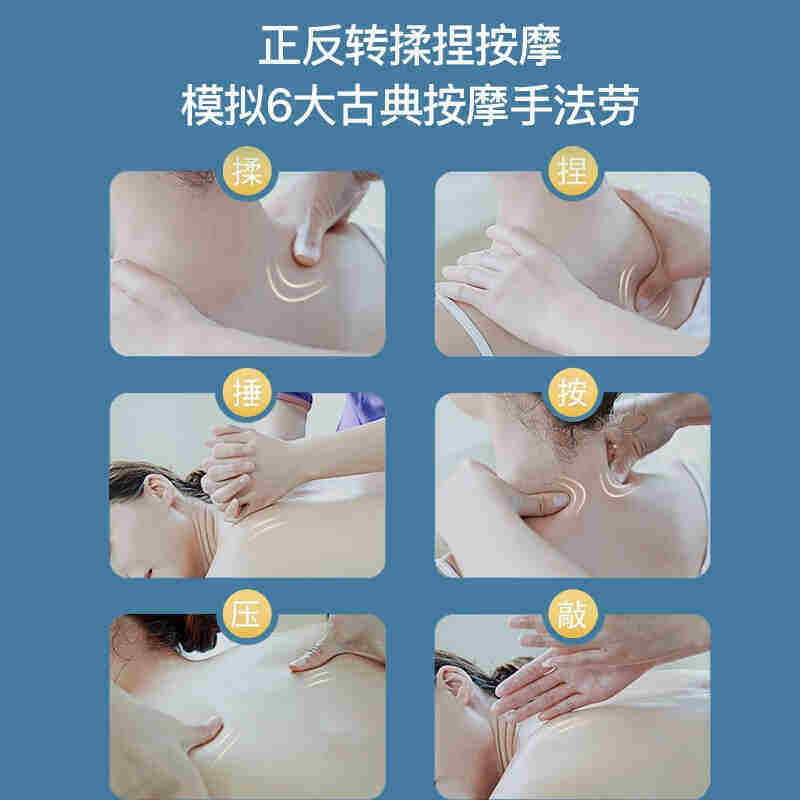 正反转揉捏按摩
模拟6大古典按摩手法劳

揉

捏

捶

按

压

敲