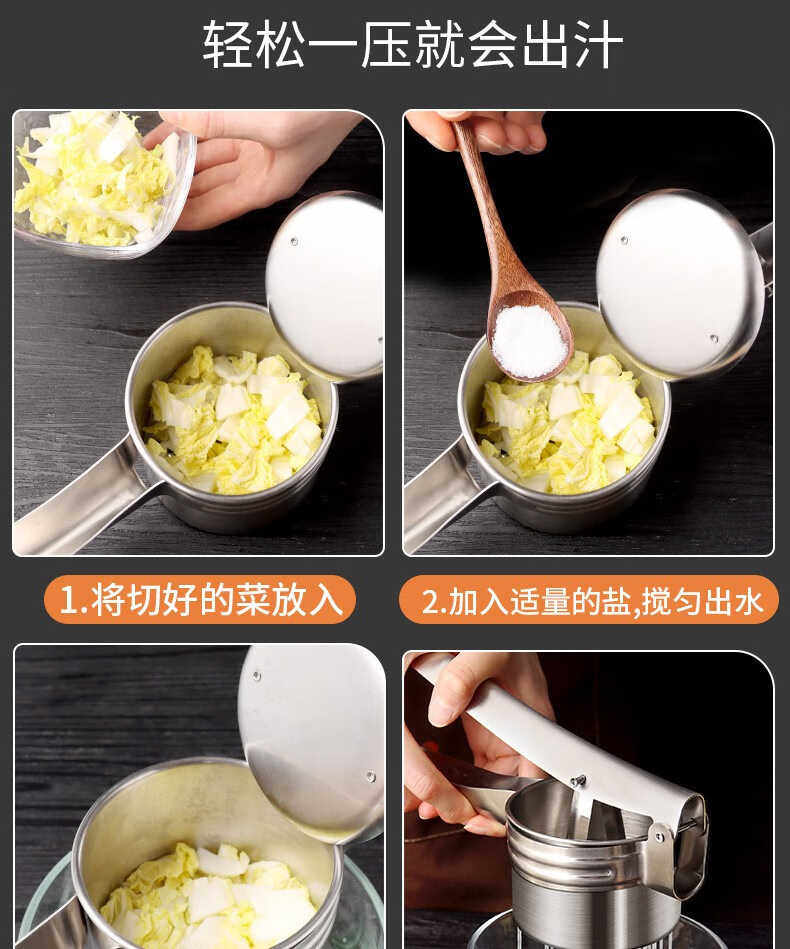 轻松一压就会出汁

1.将切好的菜放入

2.加入适量的盐,搅匀出水