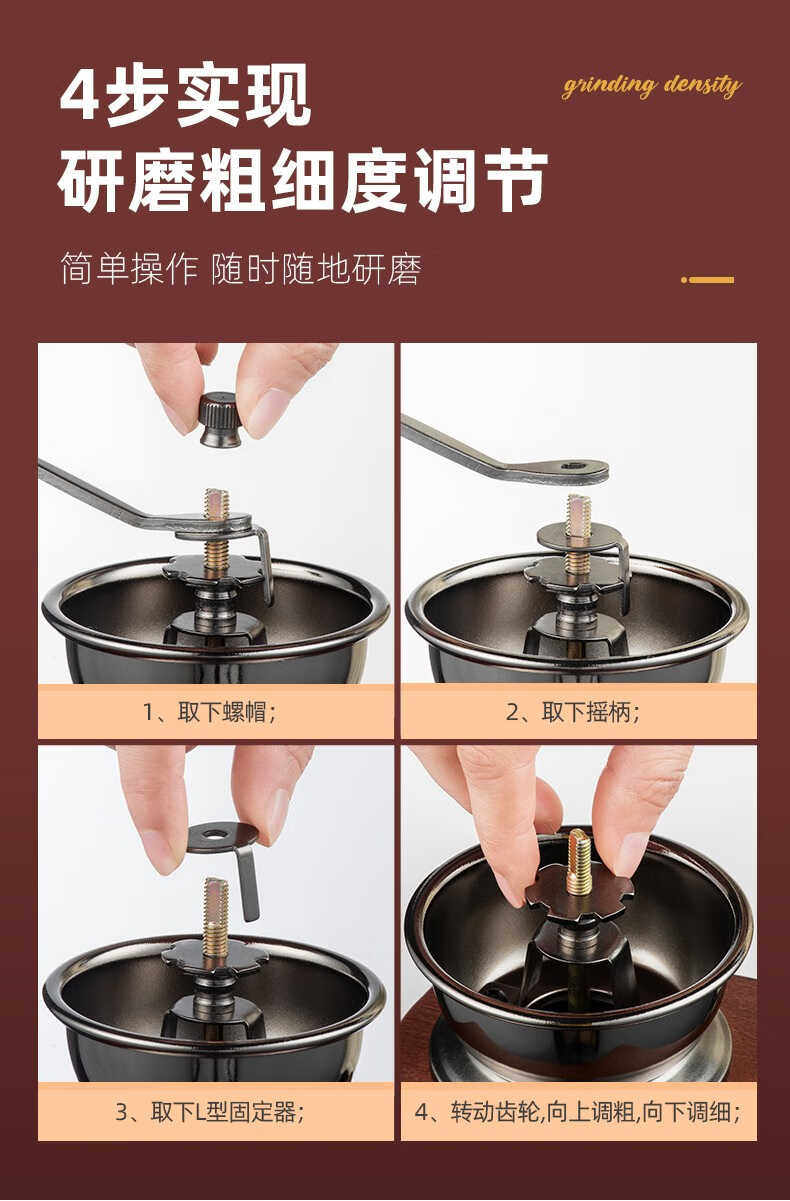 4步实现
研磨粗细度调节

grinding density

简单操作 随时随地研磨

1、取下螺帽；

2、取下摇柄；

3、取下L型固定器；

4、转动齿轮,向上调粗,向下调细；