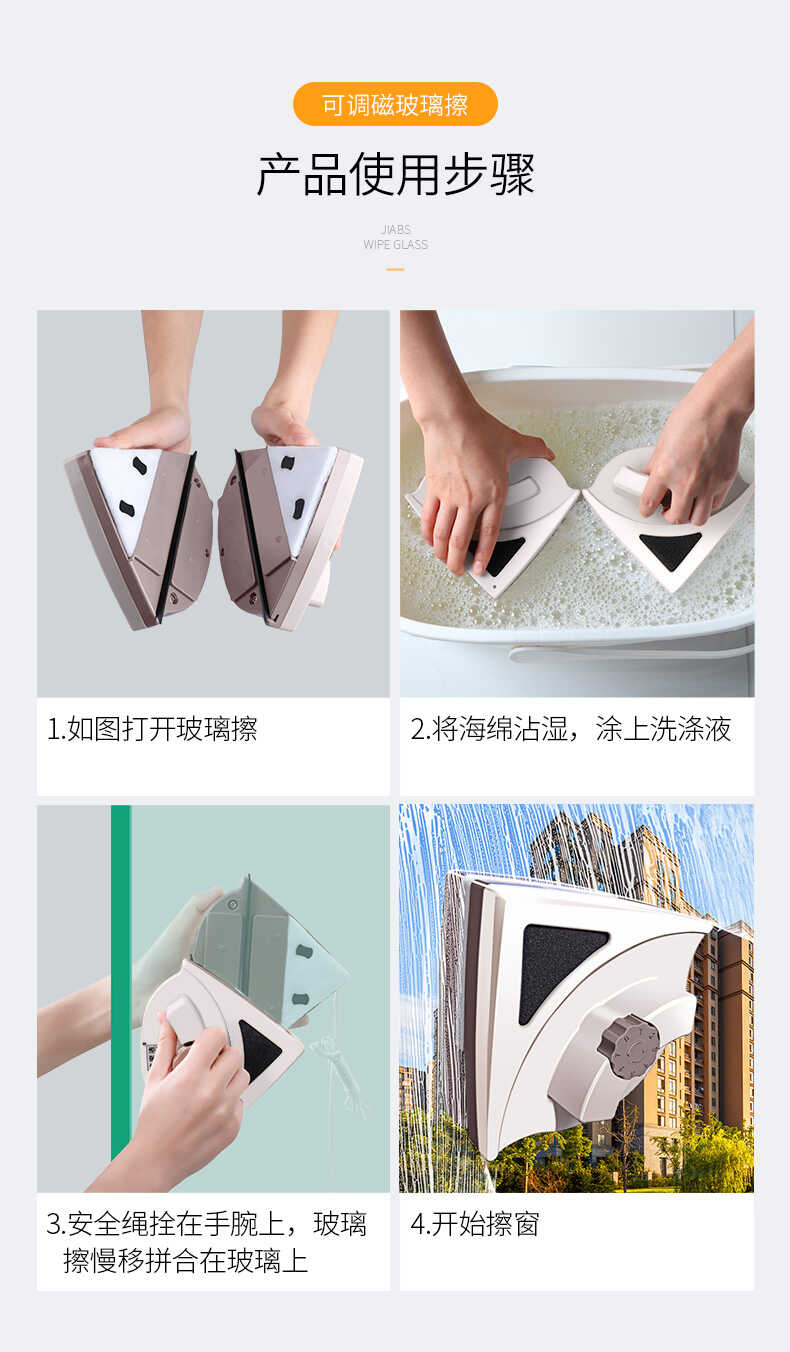 可调磁玻璃擦

产品使用步骤

JIABS
WIPE GLASS

1.如图打开玻璃擦

2.将海绵沾湿，涂上洗涤液

3.安全绳拴在手腕上，玻璃擦慢移拼合在玻璃上

4.开始擦窗