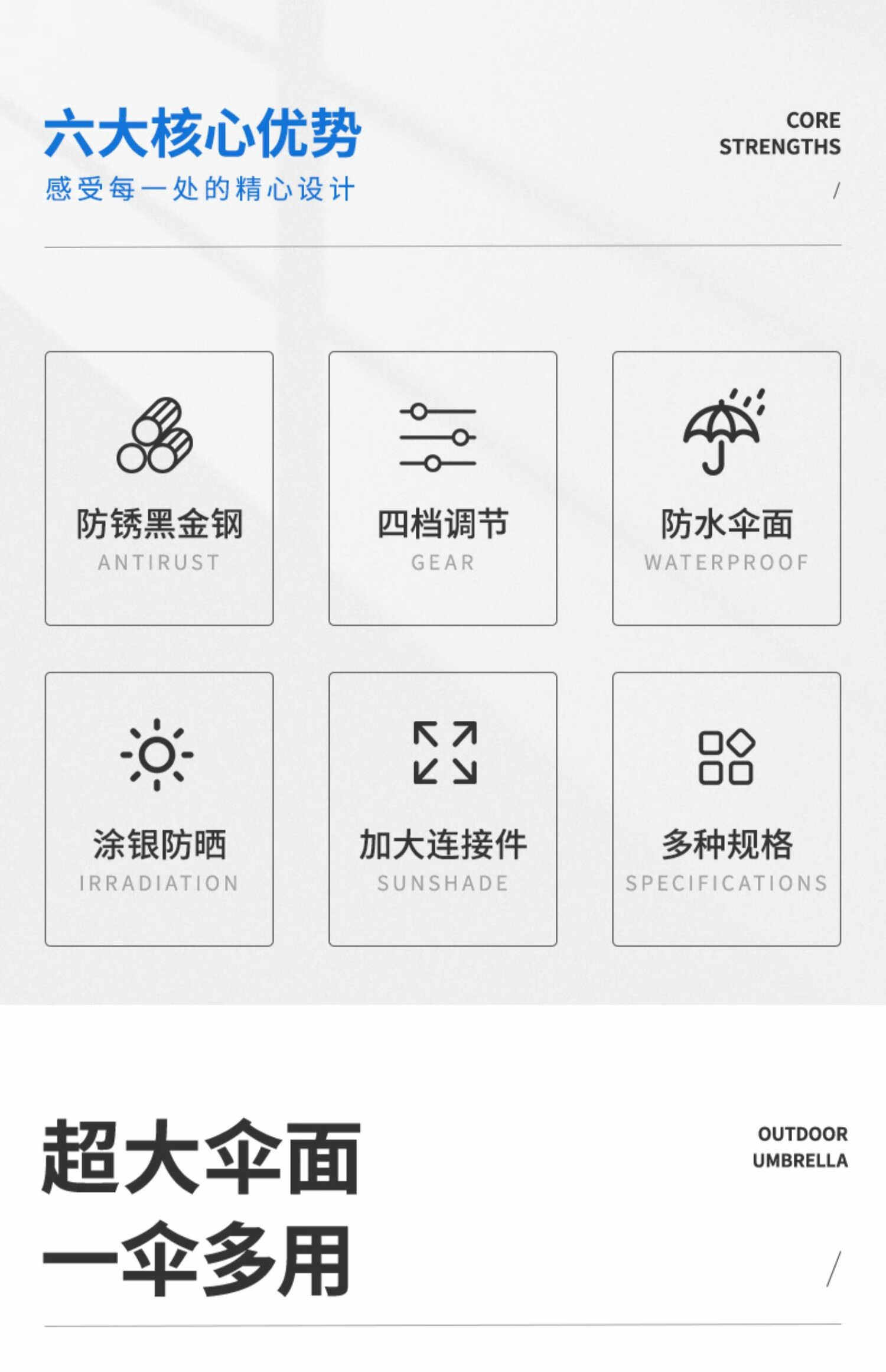 六大核心优势

感受每一处的精心设计

CORE
STRENGTHS

/

防锈黑金钢
ANTIRUST

四档调节
GEAR

防水伞面
WATERPROOF

涂银防晒
IRRADIATION

加大连接件
SUNSHADE

多种规格
SPECIFICATIONS

超大伞面
一伞多用

OUTDOOR
UMBRELLA

/