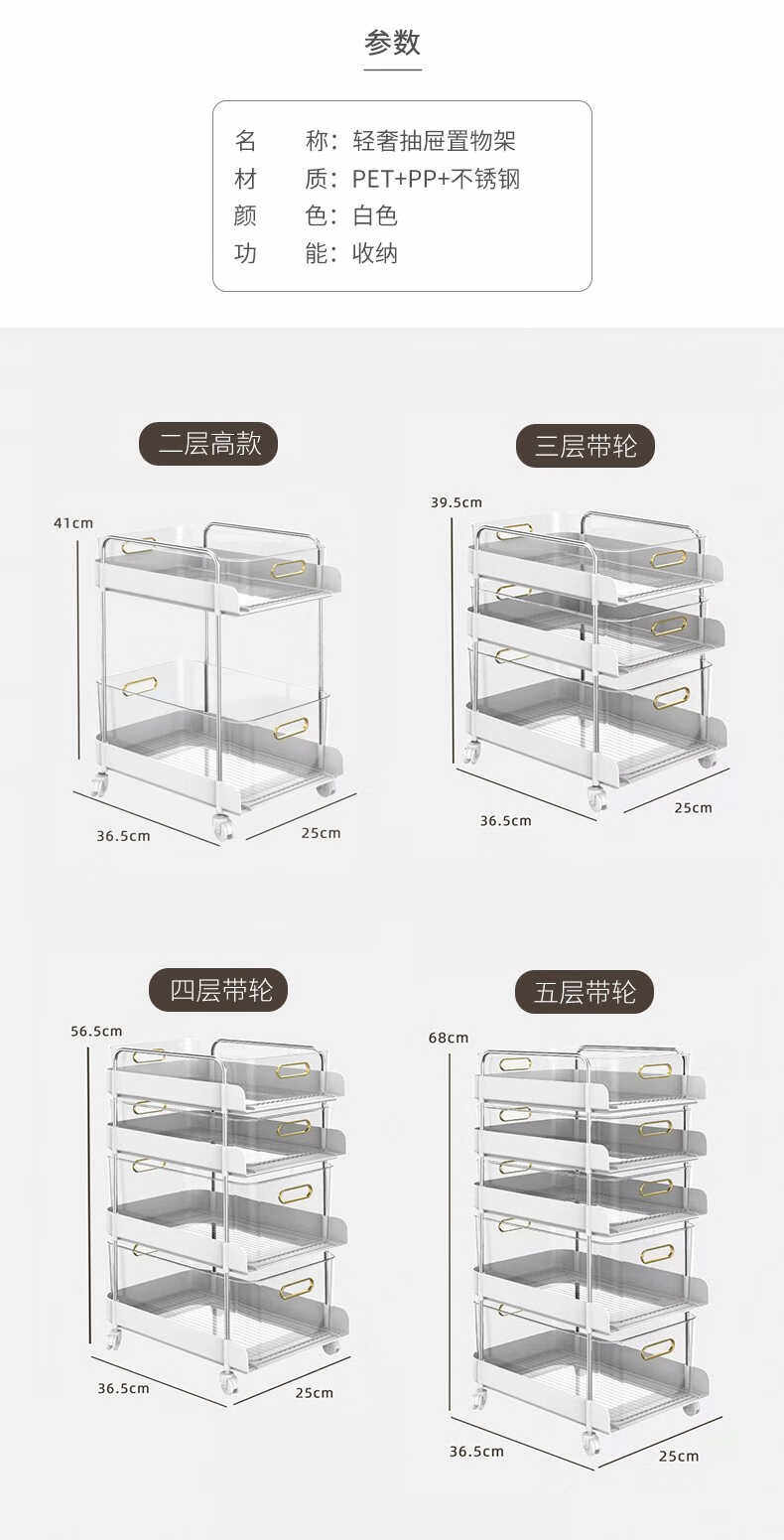 参数

名　　称：轻奢抽屉置物架
材　　质：PET+PP+不锈钢
颜　　色：白色
功　　能：收纳

二层高款
41cm
36.5cm
25cm

三层带轮
39.5cm
36.5cm
25cm

四层带轮
56.5cm
36.5cm
25cm

五层带轮
68cm
36.5cm
25cm