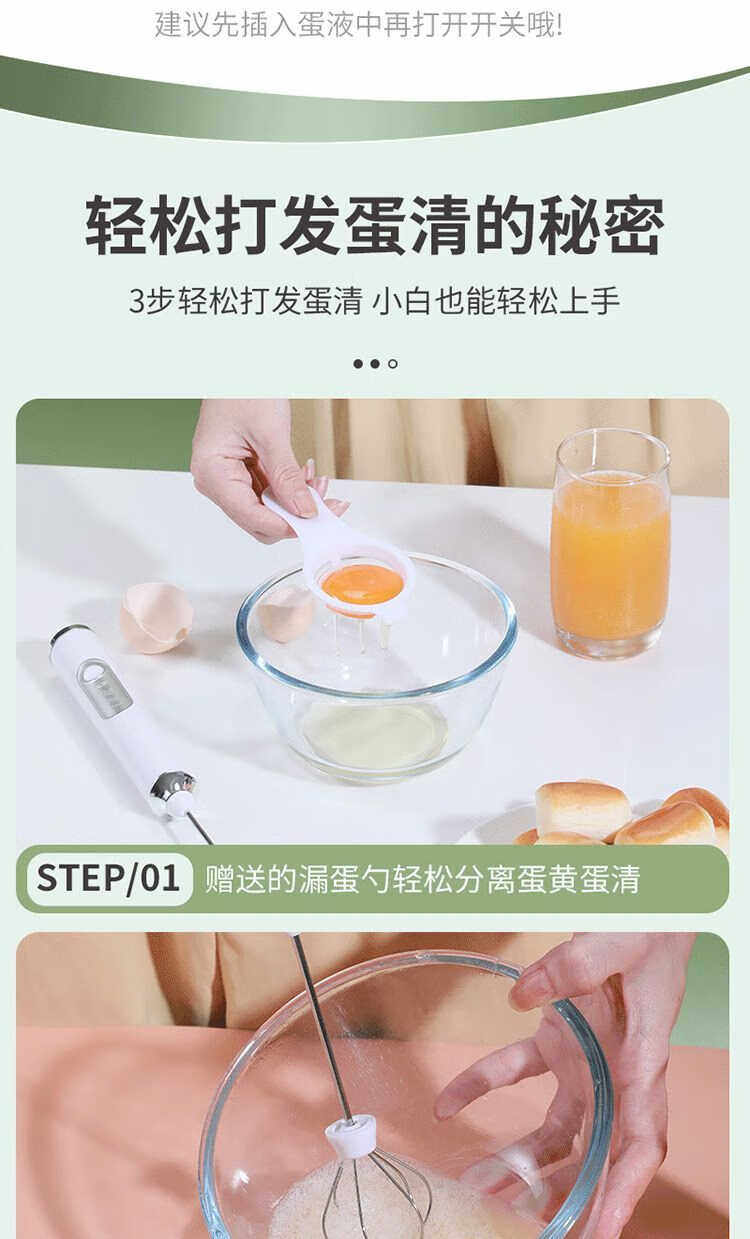 建议先插入蛋液中再打开开关哦!

轻松打发蛋清的秘密

3步轻松打发蛋清 小白也能轻松上手

STEP/01 赠送的漏蛋勺轻松分离蛋黄蛋清