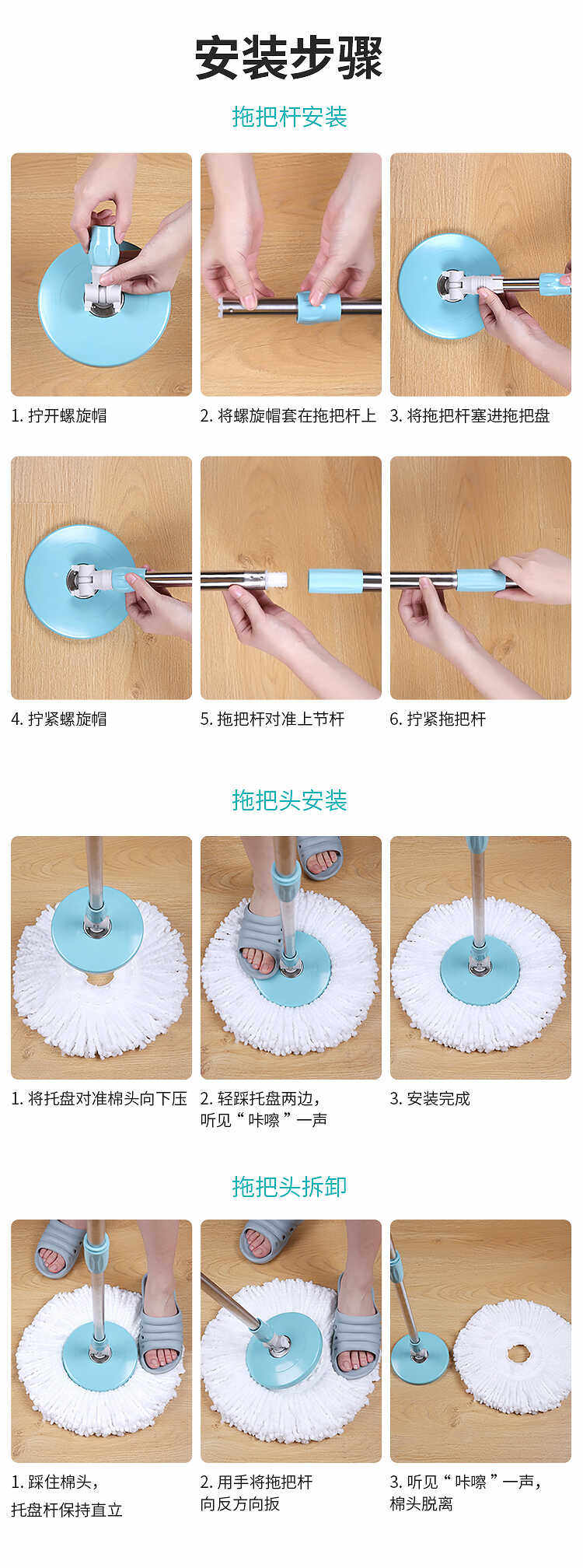 安装步骤

拖把杆安装

1. 拧开螺旋帽

2. 将螺旋帽套在拖把杆上

3. 将拖把杆塞进拖把盘

4. 拧紧螺旋帽

5. 拖把杆对准上节杆

6. 拧紧拖把杆

拖把头安装

1. 将托盘对准棉头向下压

2. 轻踩托盘两边，听见“咔嚓”一声

3. 安装完成

拖把头拆卸

1. 踩住棉头，托盘杆保持直立

2. 用手将拖把杆向反方向扳

3. 听见“咔嚓”一声，棉头脱离