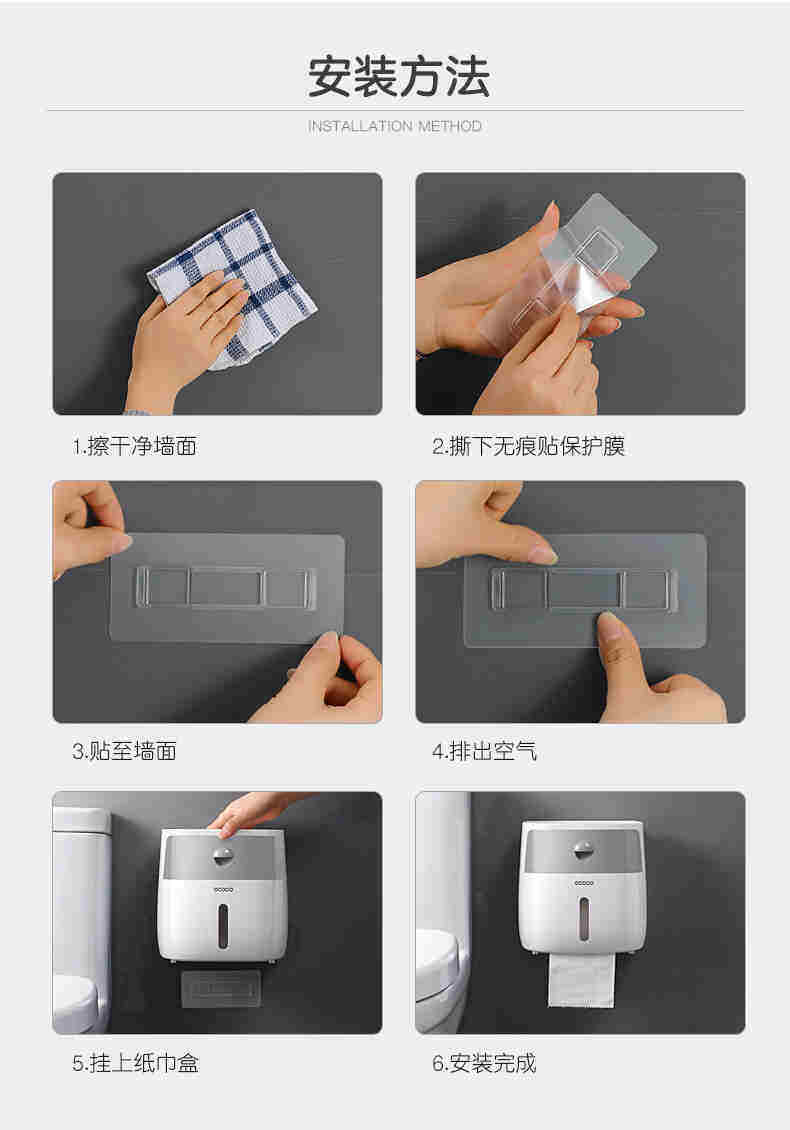 安装方法

INSTALLATION METHOD

1.擦干净墙面

2.撕下无痕贴保护膜

3.贴至墙面

4.排出空气

ecoco

5.挂上纸巾盒

ecoco

6.安装完成