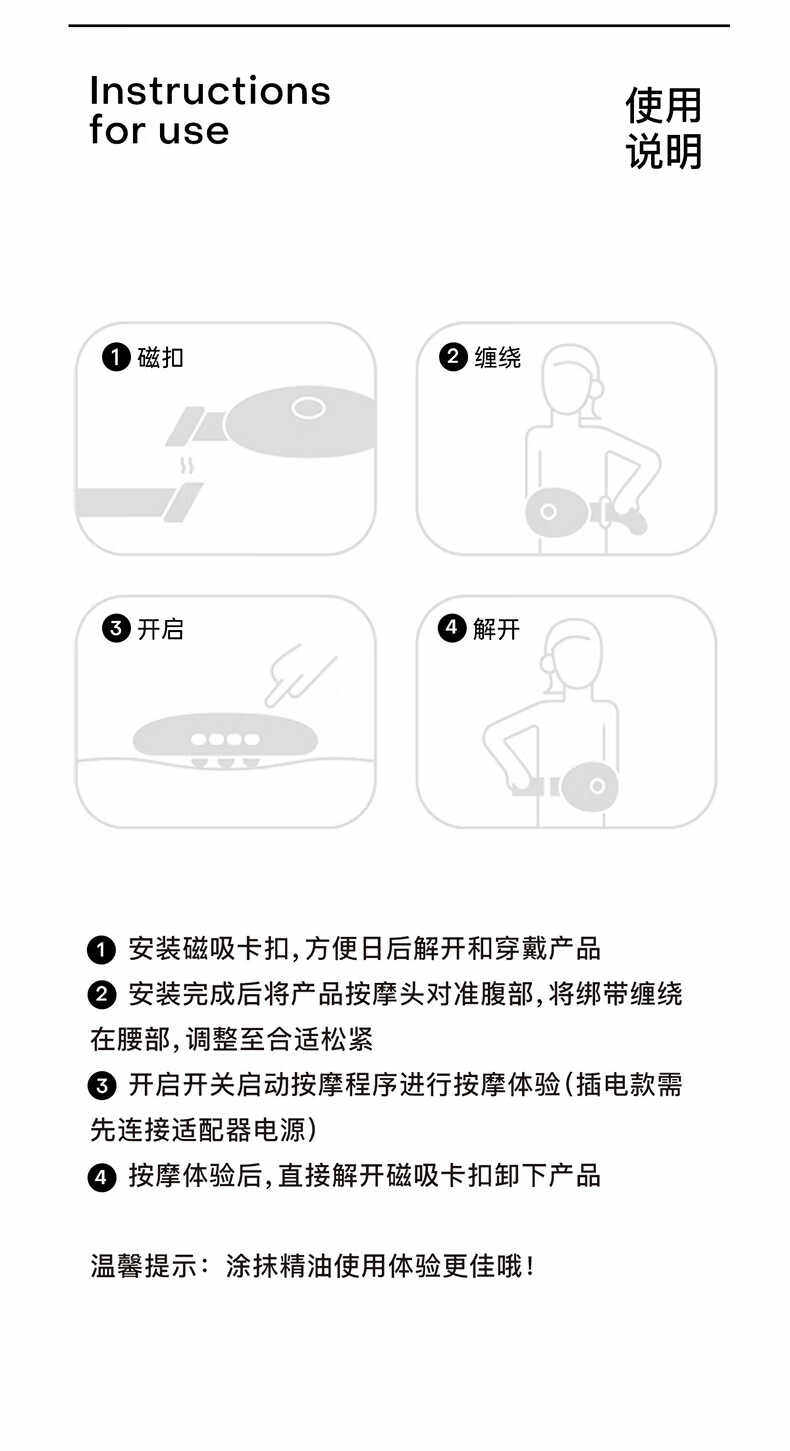 Instructions for use

使用说明

❶ 磁扣

❷ 缠绕

❸ 开启

❹ 解开

❶ 安装磁吸卡扣,方便日后解开和穿戴产品
❷ 安装完成后将产品按摩头对准腹部,将绑带缠绕在腰部,调整至合适松紧
❸ 开启开关启动按摩程序进行按摩体验(插电款需先连接适配器电源)
❹ 按摩体验后,直接解开磁吸卡扣卸下产品

温馨提示:涂抹精油使用体验更佳哦!