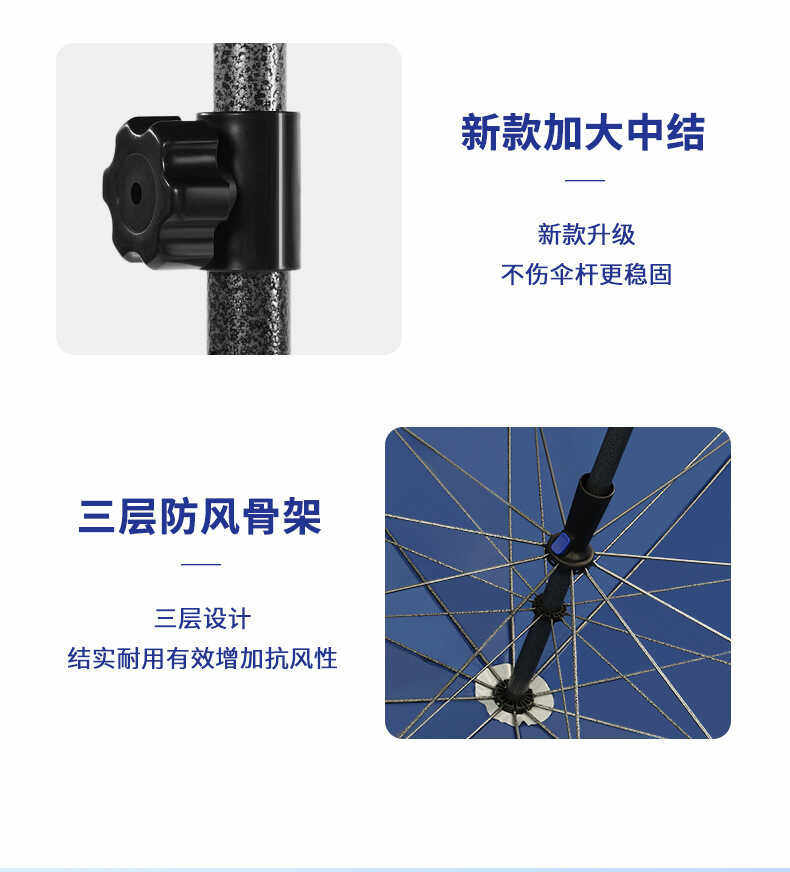 新款加大中结

新款升级
不伤伞杆更稳固

三层防风骨架

三层设计
结实耐用有效增加抗风性