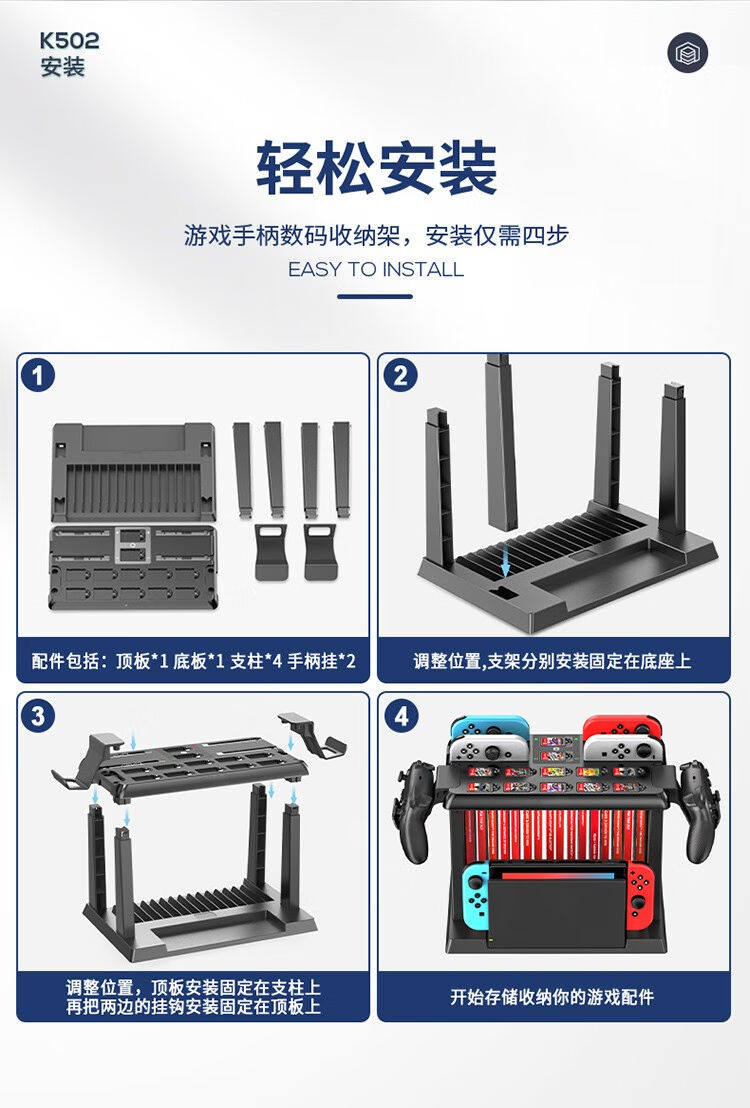 K502
安装

轻松安装

游戏手柄数码收纳架，安装仅需四步
EASY TO INSTALL

1

配件包括：顶板*1 底板*1 支柱*4 手柄挂*2

2

调整位置,支架分别安装固定在底座上

3

调整位置，顶板安装固定在支柱上
再把两边的挂钩安装固定在顶板上

4

开始存储收纳你的游戏配件