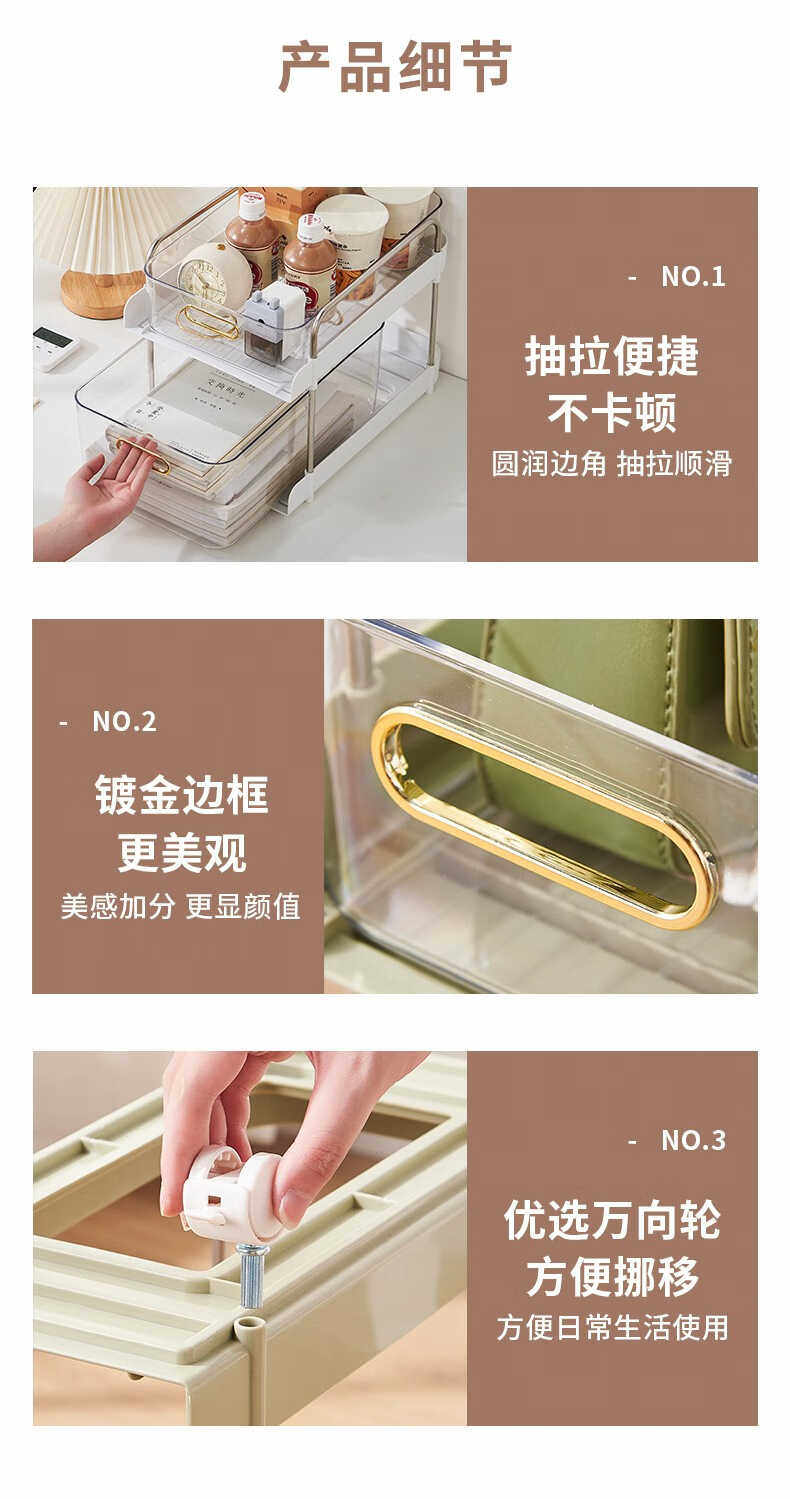 产品细节

- NO.1

抽拉便捷
不卡顿

圆润边角 抽拉顺滑

- NO.2

镀金边框
更美观

美感加分 更显颜值

- NO.3

优选万向轮
方便挪移

方便日常生活使用