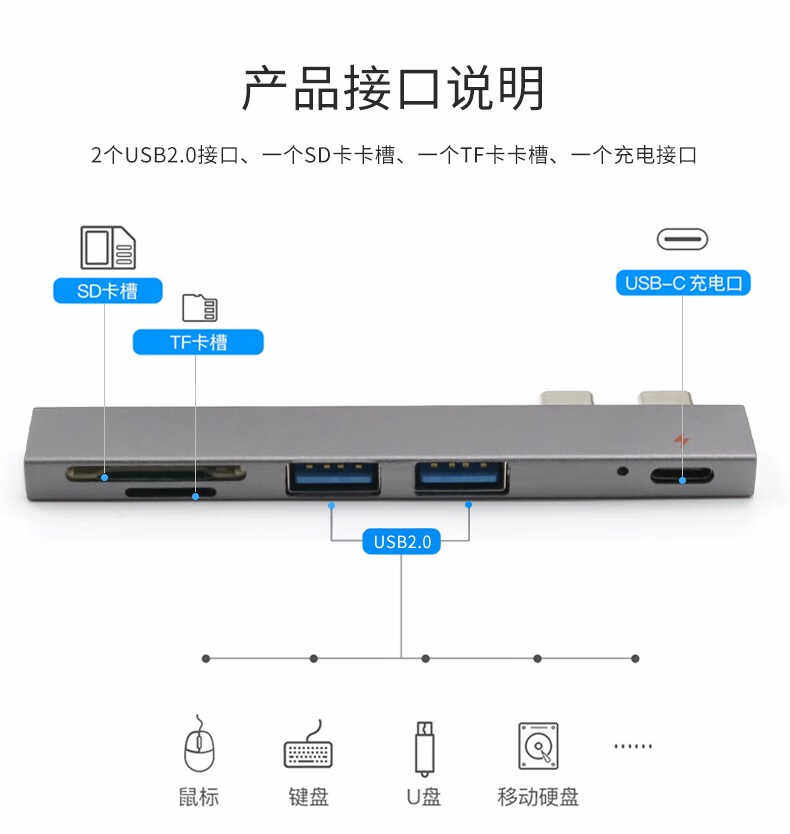 产品接口说明

2个USB2.0接口、一个SD卡卡槽、一个TF卡卡槽、一个充电接口

SD卡槽

TF卡槽

USB-C 充电口

USB2.0

鼠标

键盘

U盘

移动硬盘

......