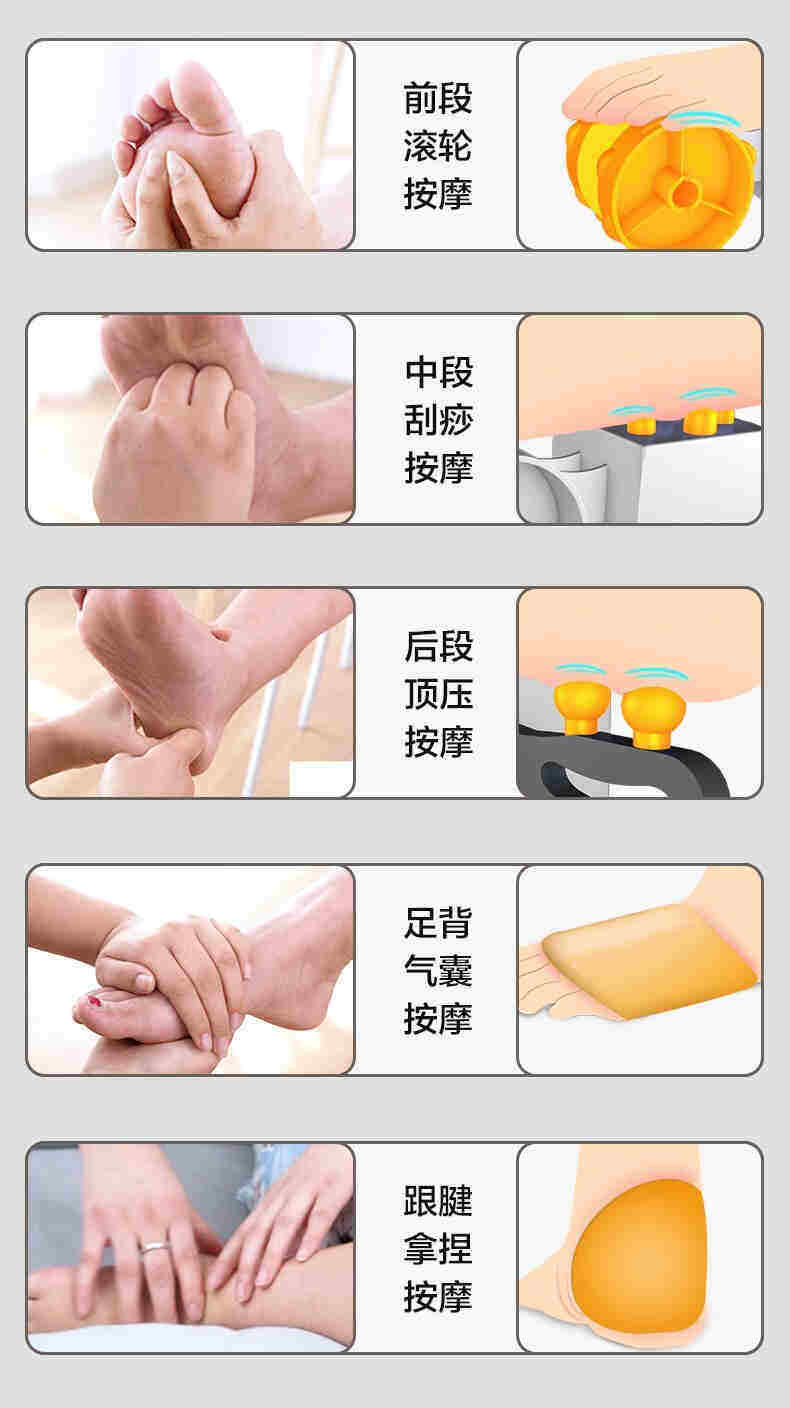 前段
滚轮
按摩

中段
刮痧
按摩

后段
顶压
按摩

足背
气囊
按摩

跟腱
拿捏
按摩