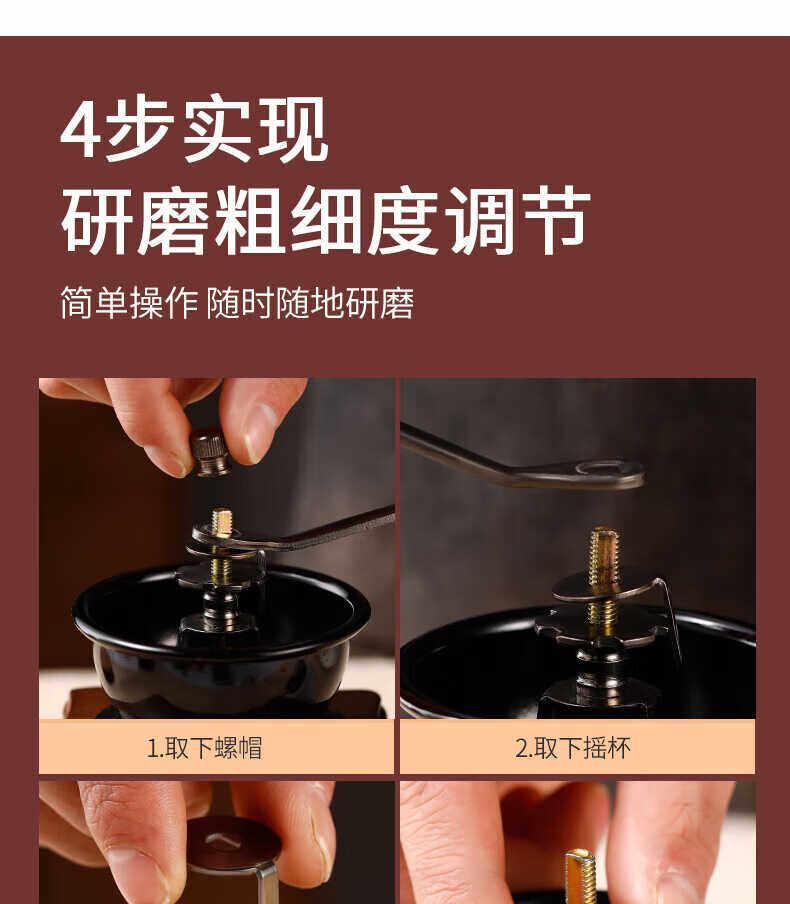 4步实现
研磨粗细度调节

简单操作 随时随地研磨

1.取下螺帽

2.取下摇杯