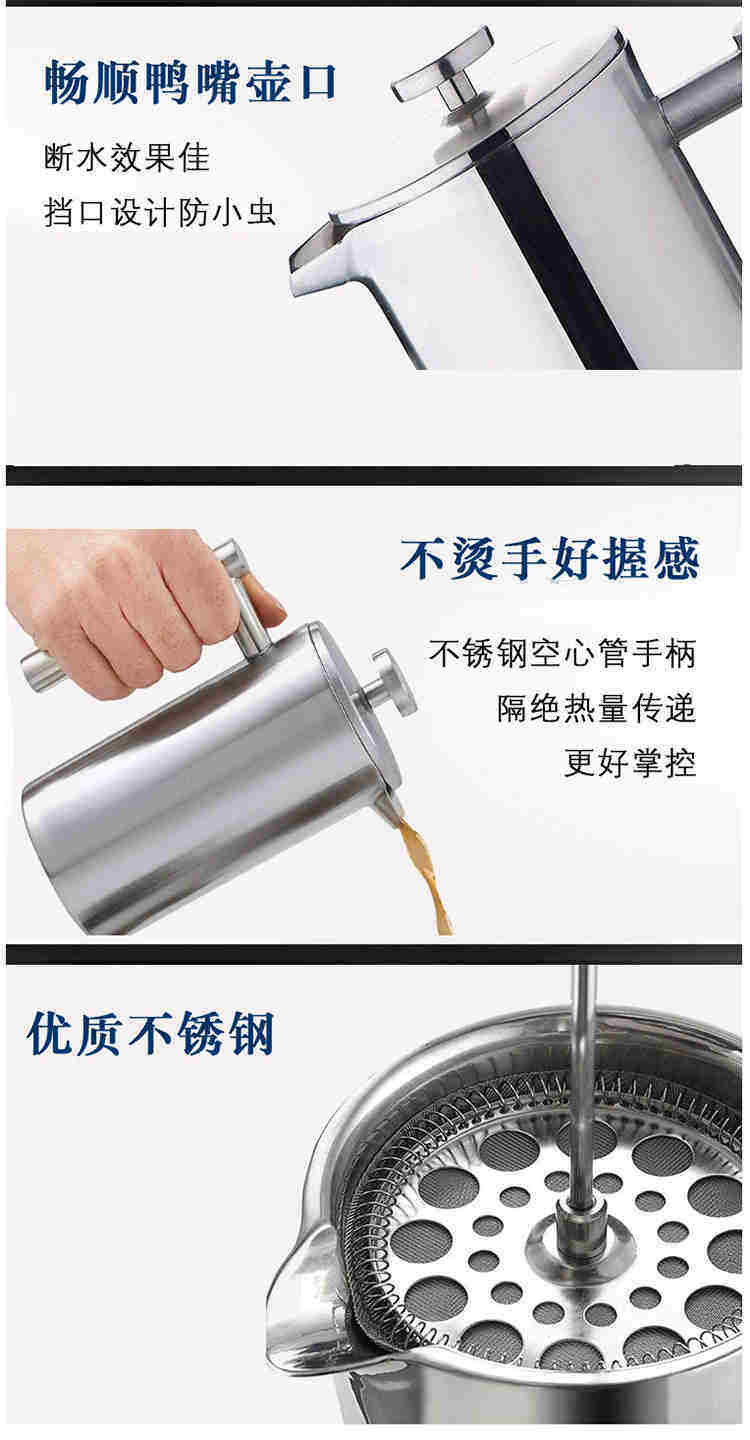 畅顺鸭嘴壶口

断水效果佳
挡口设计防小虫

不烫手好握感

不锈钢空心管手柄
隔绝热量传递
更好掌控

优质不锈钢