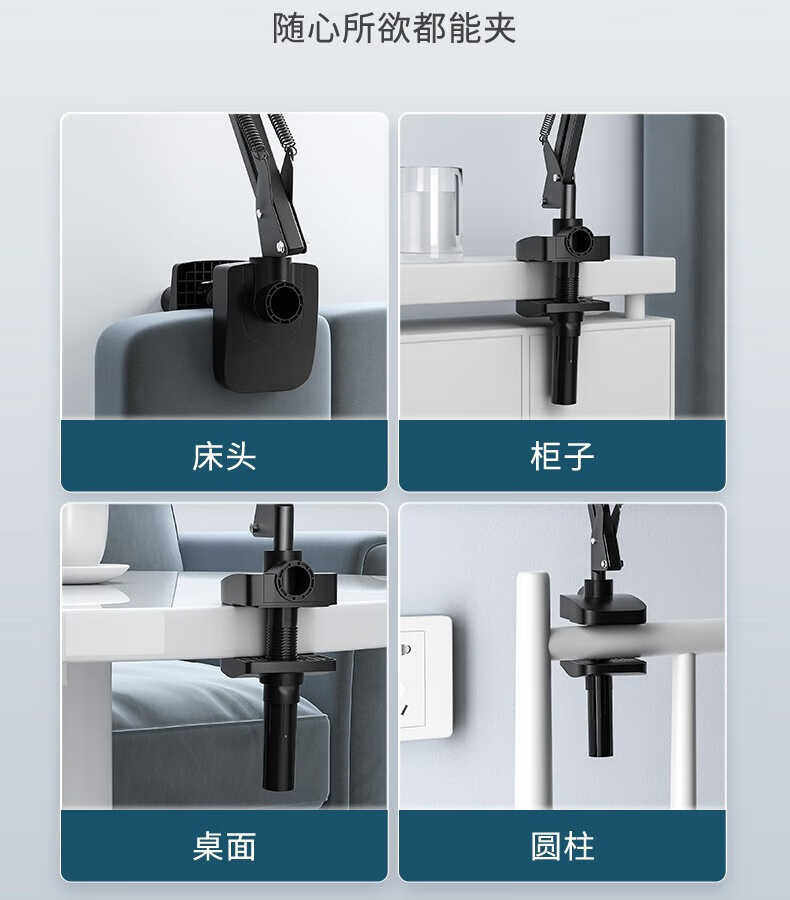 随心所欲都能夹

床头

柜子

桌面

圆柱