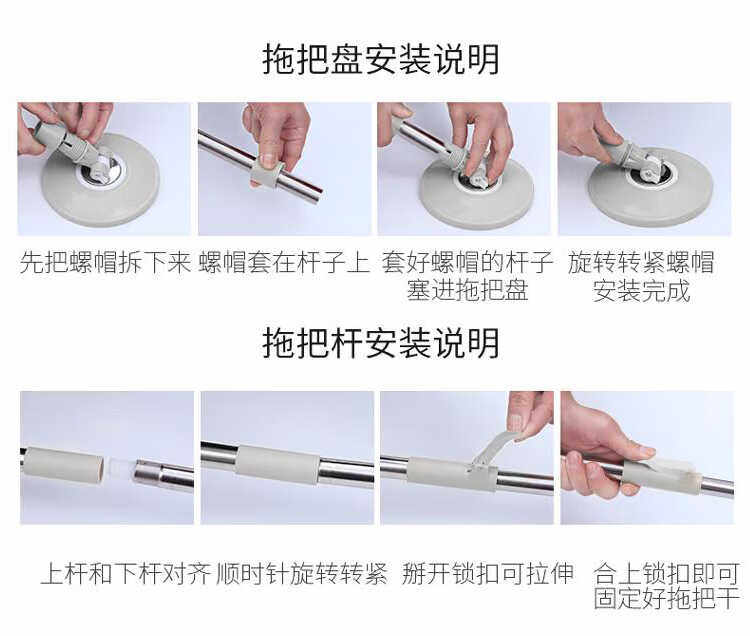 拖把盘安装说明

先把螺帽拆下来

螺帽套在杆子上

套好螺帽的杆子塞进拖把盘

旋转转紧螺帽安装完成

拖把杆安装说明

上杆和下杆对齐

顺时针旋转转紧

掰开锁扣可拉伸

合上锁扣即可固定好拖把干