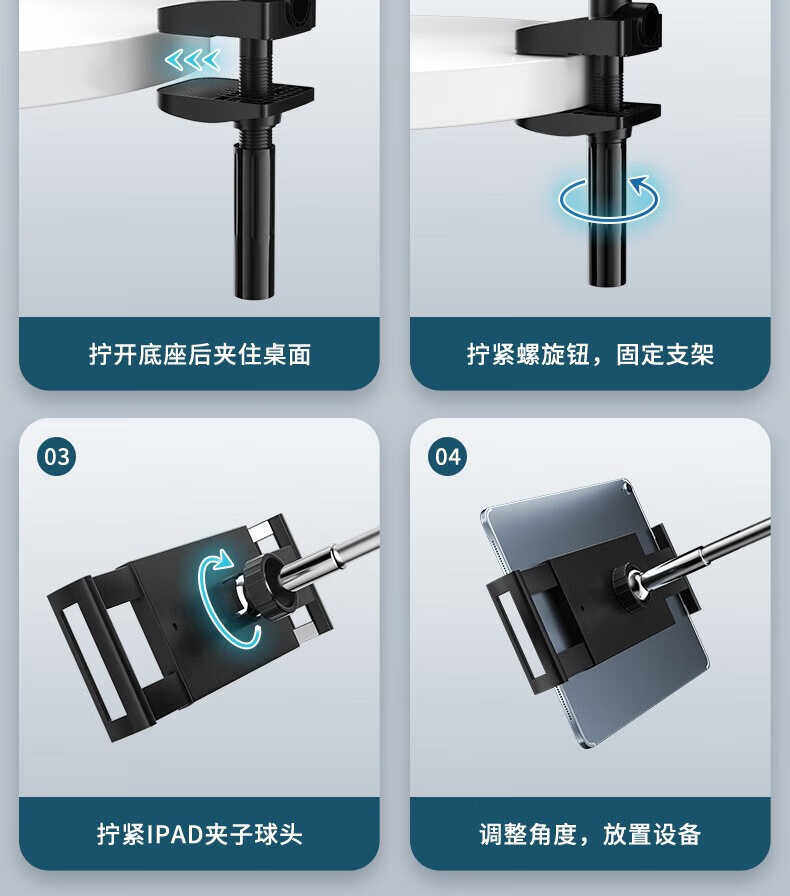 拧开底座后夹住桌面

拧紧螺旋钮，固定支架

03

拧紧IPAD夹子球头

04

调整角度，放置设备