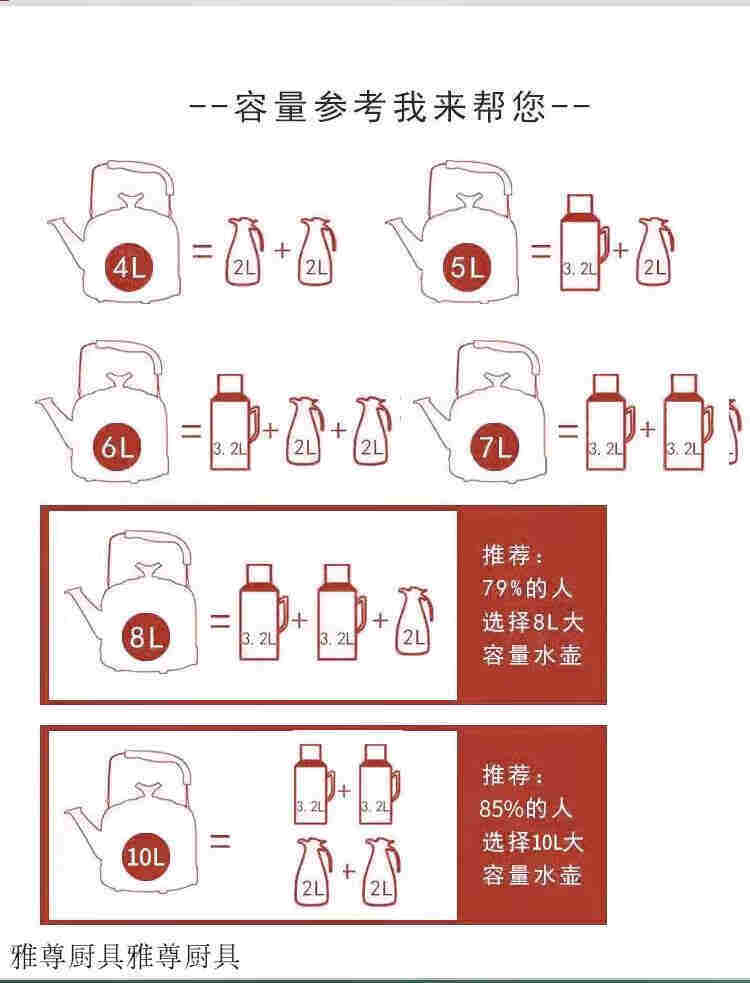 --容量参考我来帮您--

4L = 2L + 2L

5L = 3.2L + 2L

6L = 3.2L + 2L + 2L

7L = 3.2L + 3.2L

8L = 3.2L + 3.2L + 2L

推荐：
79%的人
选择8L大
容量水壶

10L = 3.2L + 3.2L
2L + 2L

推荐：
85%的人
选择10L大
容量水壶

雅尊厨具雅尊厨具