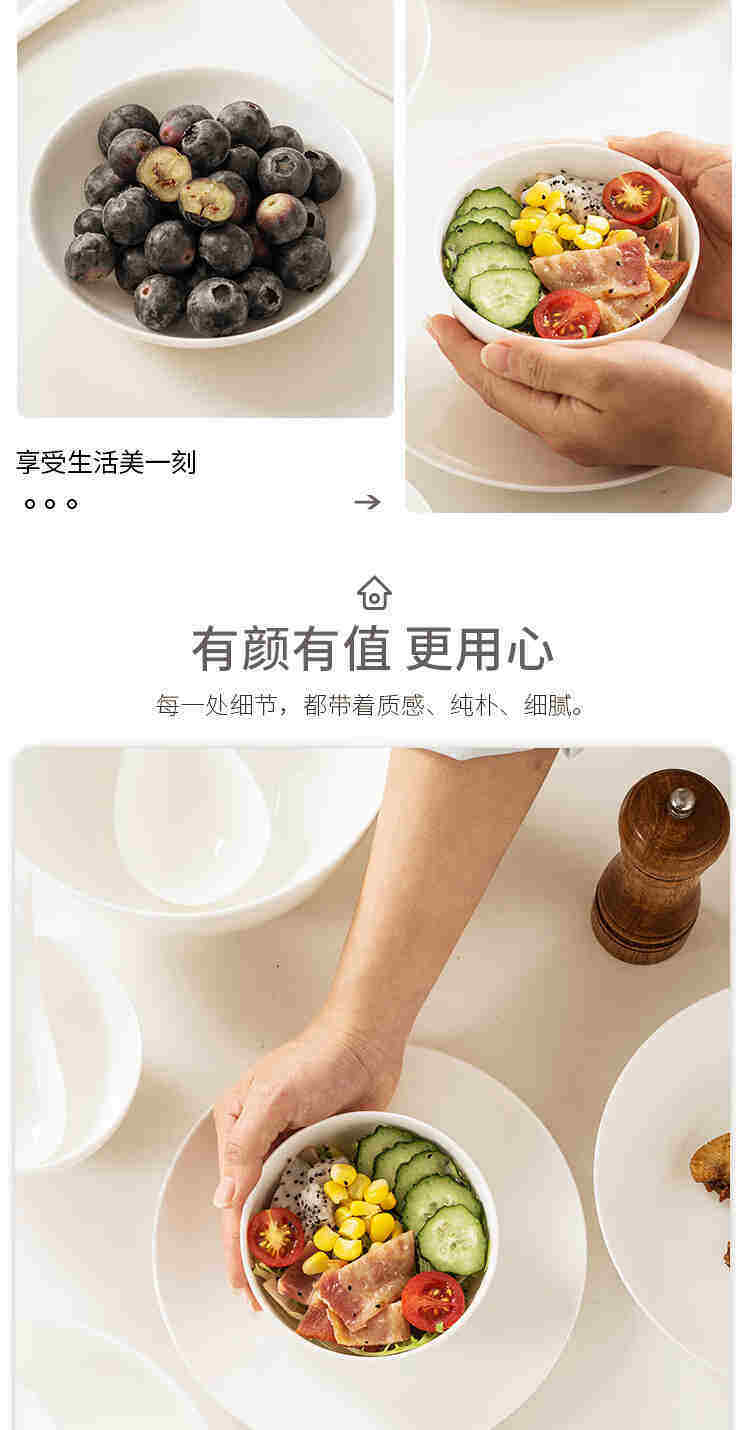 享受生活美一刻

有颜有值 更用心

每一处细节，都带着质感、纯朴、细腻。