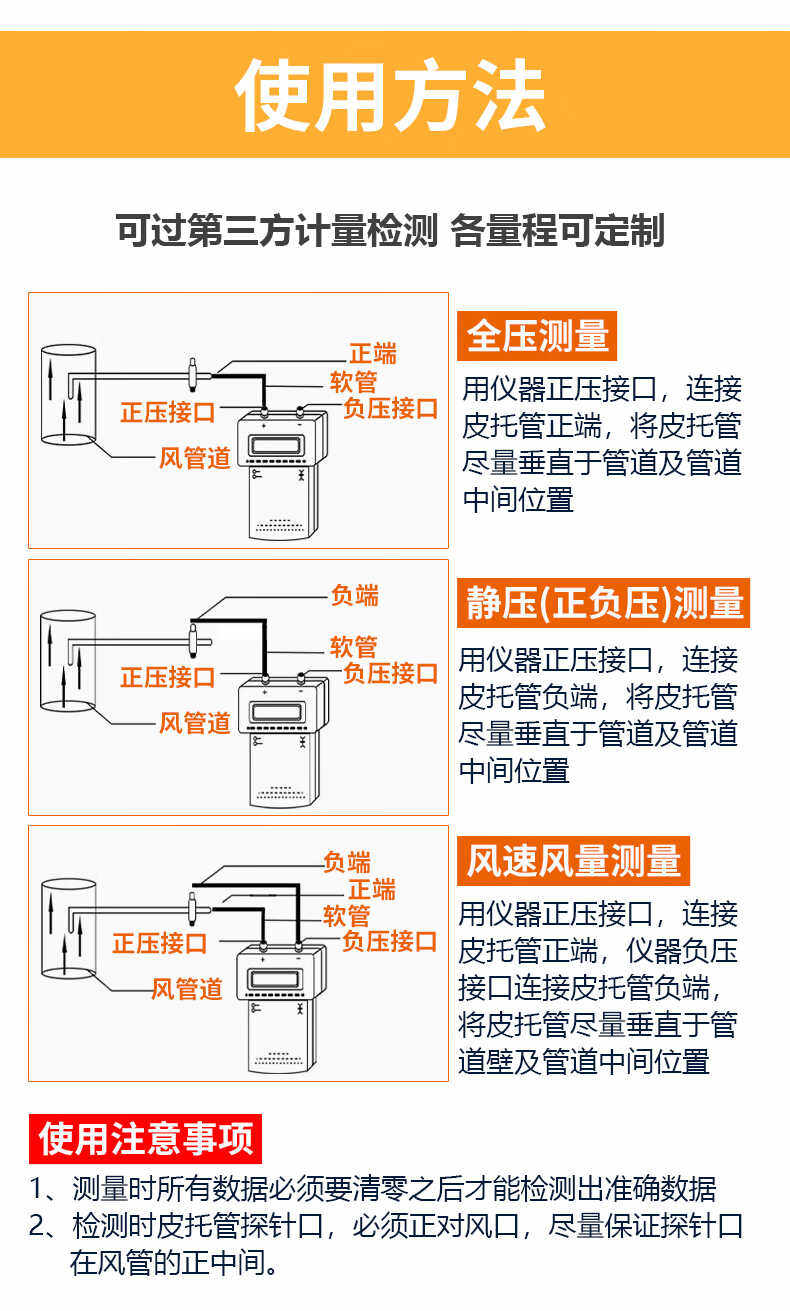 使用方法

可过第三方计量检测 各量程可定制

正端
软管
正压接口
负压接口
风管道

全压测量

用仪器正压接口，连接皮托管正端，将皮托管尽量垂直于管道及管道中间位置

负端
软管
正压接口
负压接口
风管道

静压(正负压)测量

用仪器正压接口，连接皮托管负端，将皮托管尽量垂直于管道及管道中间位置

负端
正端
软管
正压接口
负压接口
风管道

风速风量测量

用仪器正压接口，连接皮托管正端，仪器负压接口连接皮托管负端，将皮托管尽量垂直于管道壁及管道中间位置

使用注意事项

1、测量时所有数据必须要清零之后才能检测出准确数据
2、检测时皮托管探针口，必须正对风口，尽量保证探针口在风管的正中间。