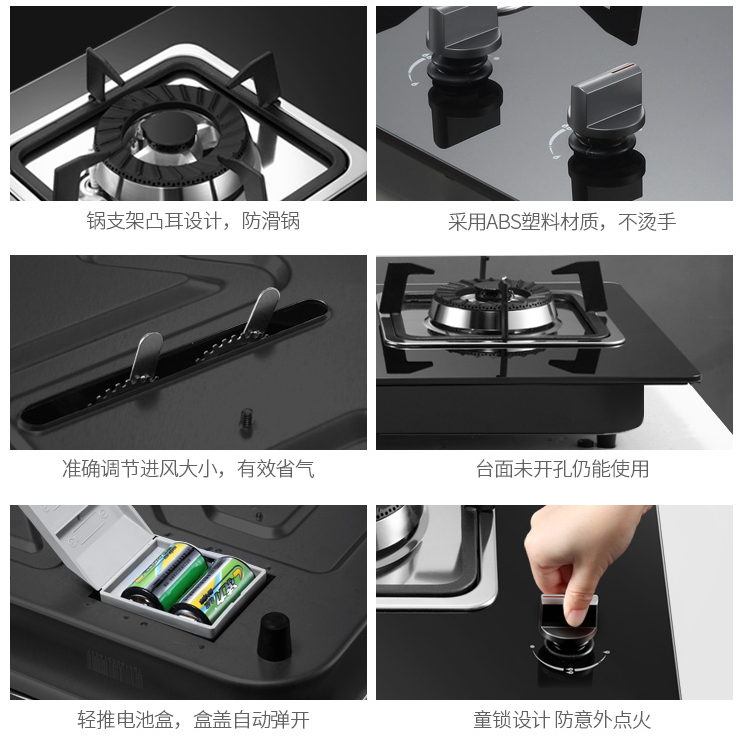 锅支架凸耳设计，防滑锅

采用ABS塑料材质，不烫手

准确调节进风大小，有效省气

台面未开孔仍能使用

轻推电池盒，盒盖自动弹开

童锁设计 防意外点火