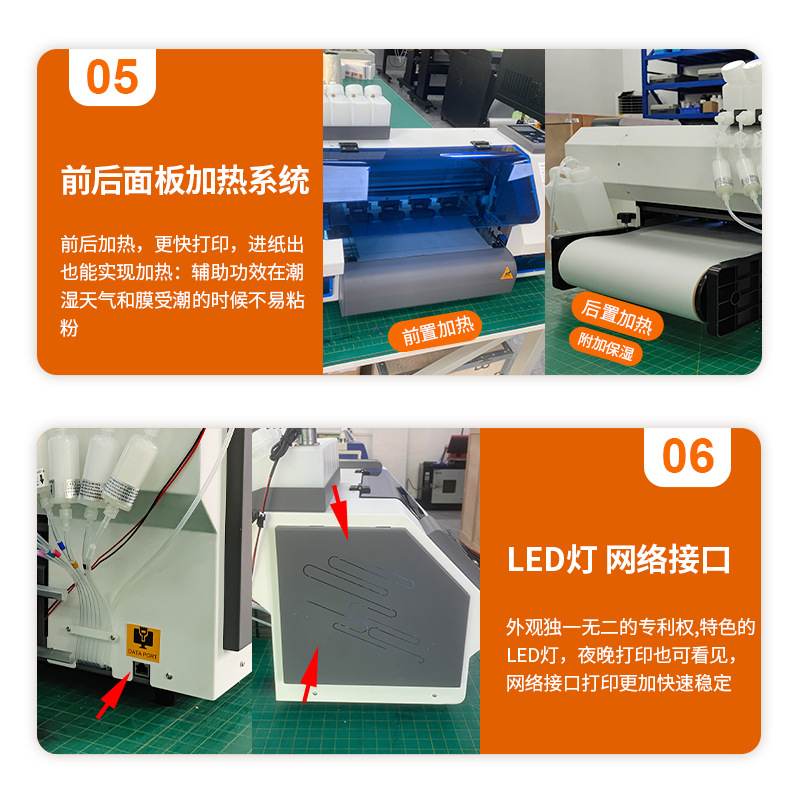 05

前后面板加热系统

前后加热，更快打印，进纸出也能实现加热：辅助功效在潮湿天气和膜受潮的时候不易粘粉

前置加热

后置加热

附加保湿

DATA PORT

06

LED灯 网络接口

外观独一无二的专利权,特色的LED灯，夜晚打印也可看见，网络接口打印更加快速稳定