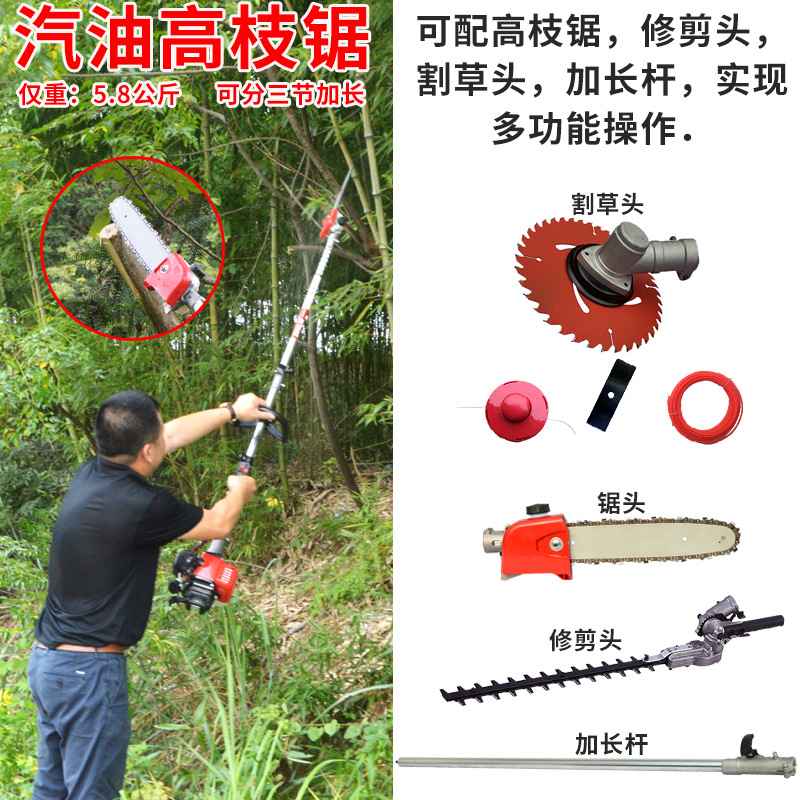 汽油高枝锯

仅重：5.8公斤　可分三节加长

可配高枝锯，修剪头，割草头，加长杆，实现多功能操作.

割草头

锯头

修剪头

加长杆