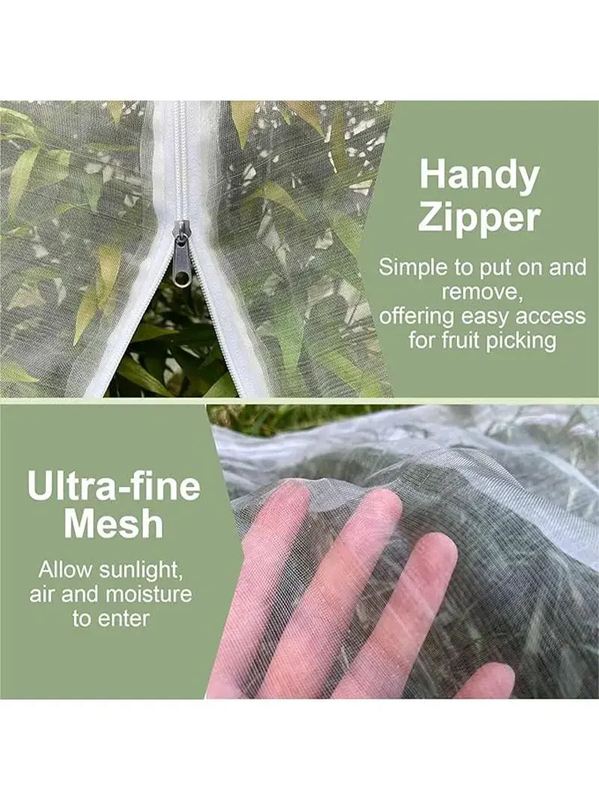 Handy Zipper

Simple to put on and remove, offering easy access for fruit picking

Ultra-fine Mesh

Allow sunlight, air and moisture to enter