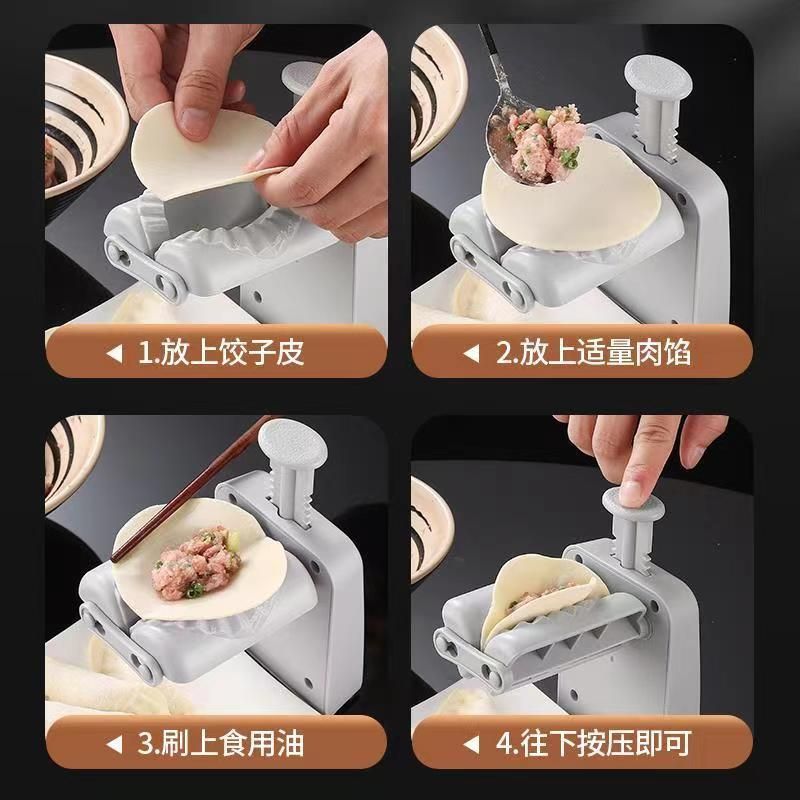 ◀ 1.放上饺子皮

◀ 2.放上适量肉馅

◀ 3.刷上食用油

◀ 4.往下按压即可