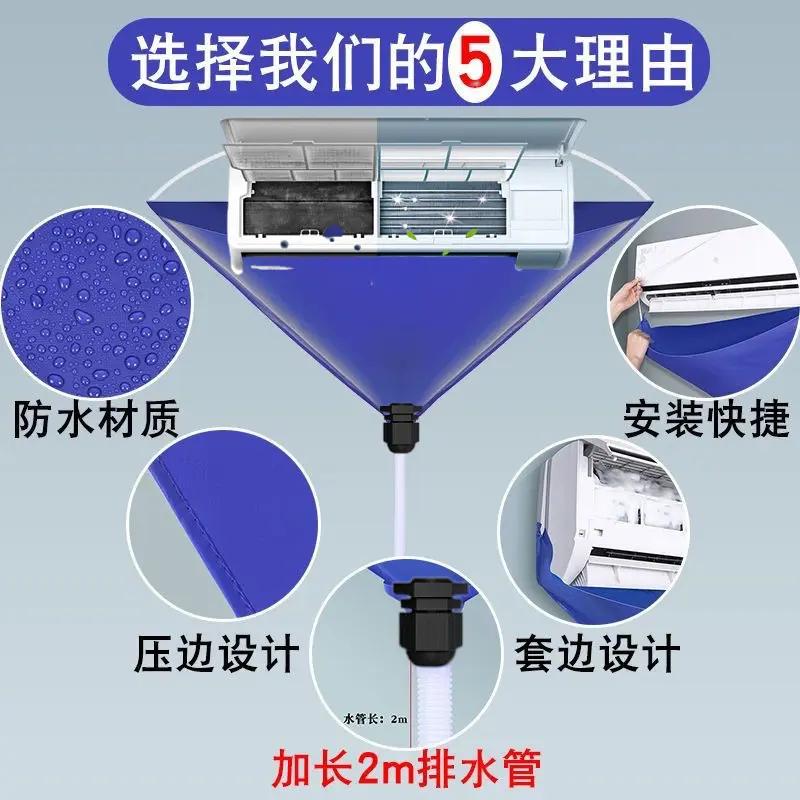 选择我们的5大理由

防水材质

安装快捷

压边设计

套边设计

水管长：2m

加长2m排水管