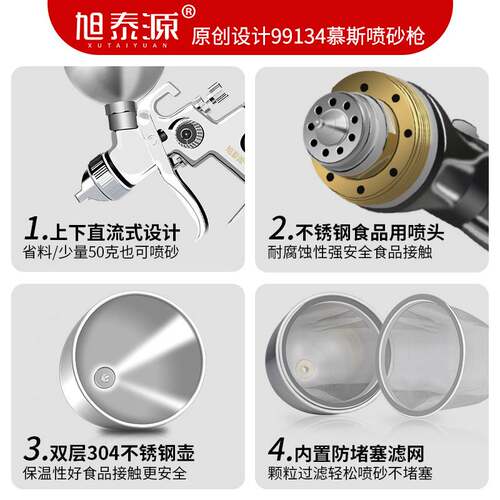 旭泰源®
XUTAIYUAN
原创设计99134慕斯喷砂枪

1.上下直流式设计
省料/少量50克也可喷砂

2.不锈钢食品用喷头
耐腐蚀性强安全食品接触

3.双层304不锈钢壶
保温性好食品接触更安全

4.内置防堵塞滤网
颗粒过滤轻松喷砂不堵塞