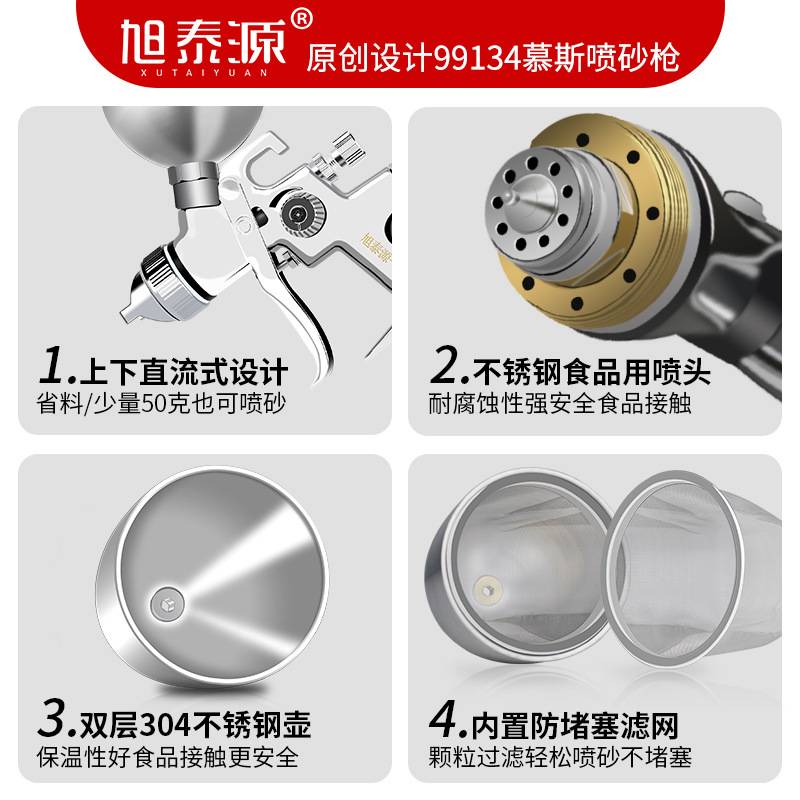 旭泰源®
XUTAIYUAN
原创设计99134慕斯喷砂枪

旭泰源

1.上下直流式设计
省料/少量50克也可喷砂

2.不锈钢食品用喷头
耐腐蚀性强安全食品接触

3.双层304不锈钢壶
保温性好食品接触更安全

4.内置防堵塞滤网
颗粒过滤轻松喷砂不堵塞