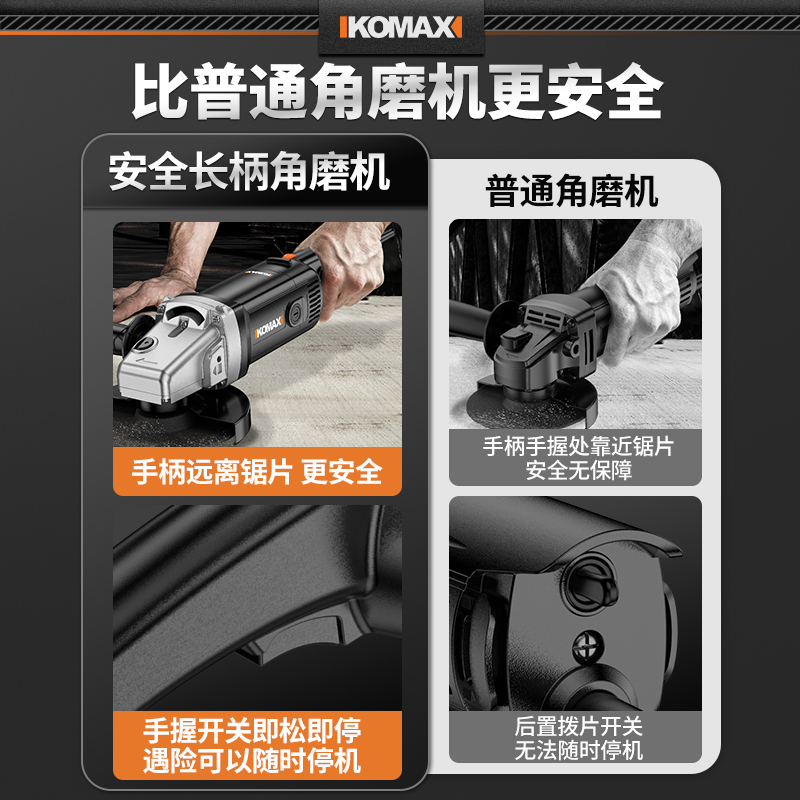 KOMAX

比普通角磨机更安全

安全长柄角磨机

KOMAX

手柄远离锯片 更安全

手握开关即松即停
遇险可以随时停机

普通角磨机

手柄手握处靠近锯片
安全无保障

后置拨片开关
无法随时停机