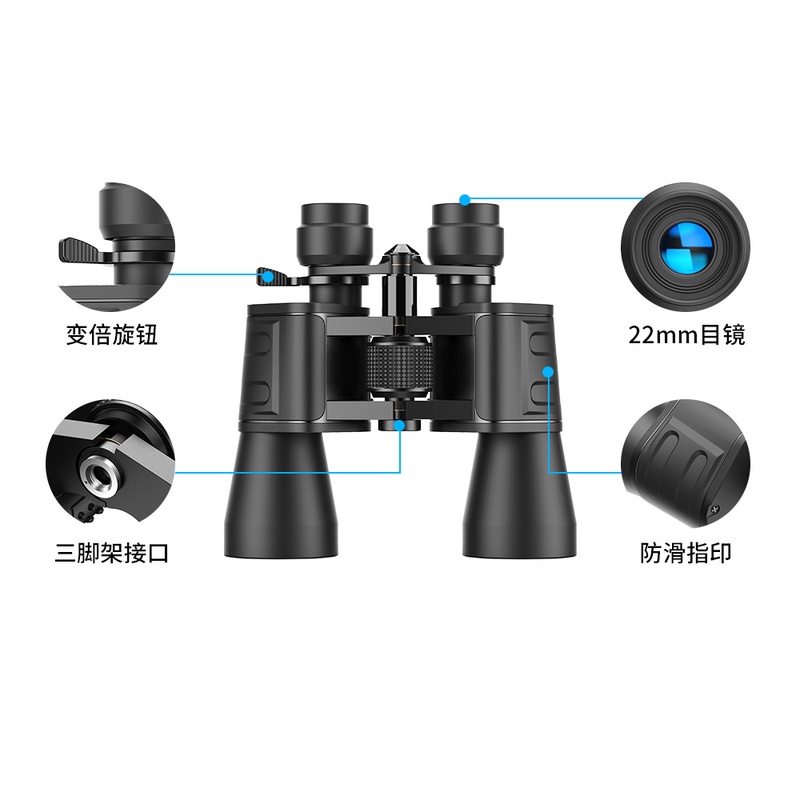 变倍旋钮

22mm目镜

三脚架接口

防滑指印