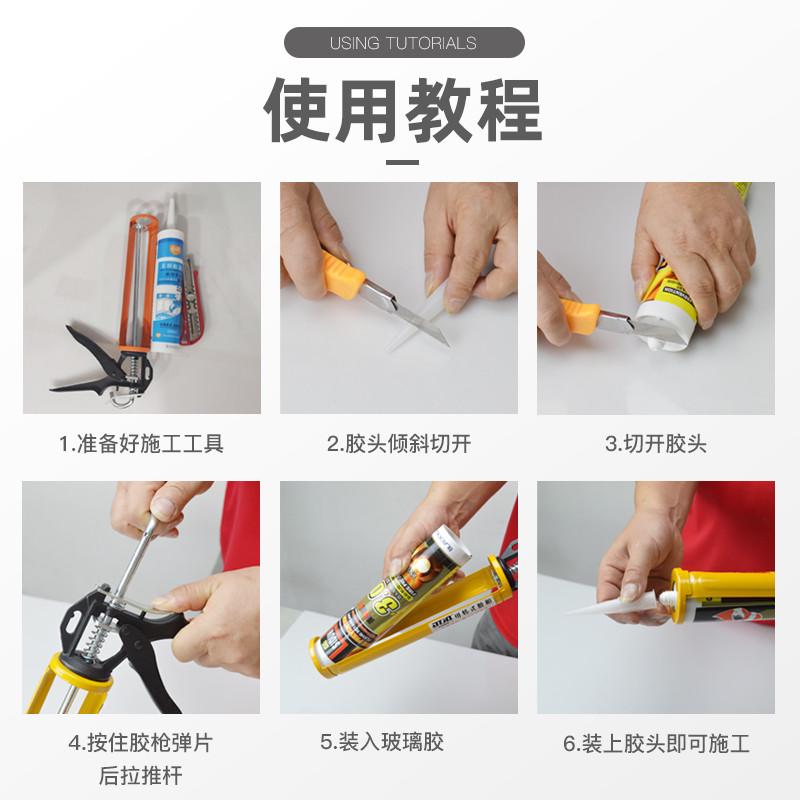 USING TUTORIALS

使用教程

1.准备好施工工具

2.胶头倾斜切开

3.切开胶头

4.按住胶枪弹片后拉推杆

5.装入玻璃胶

6.装上胶头即可施工